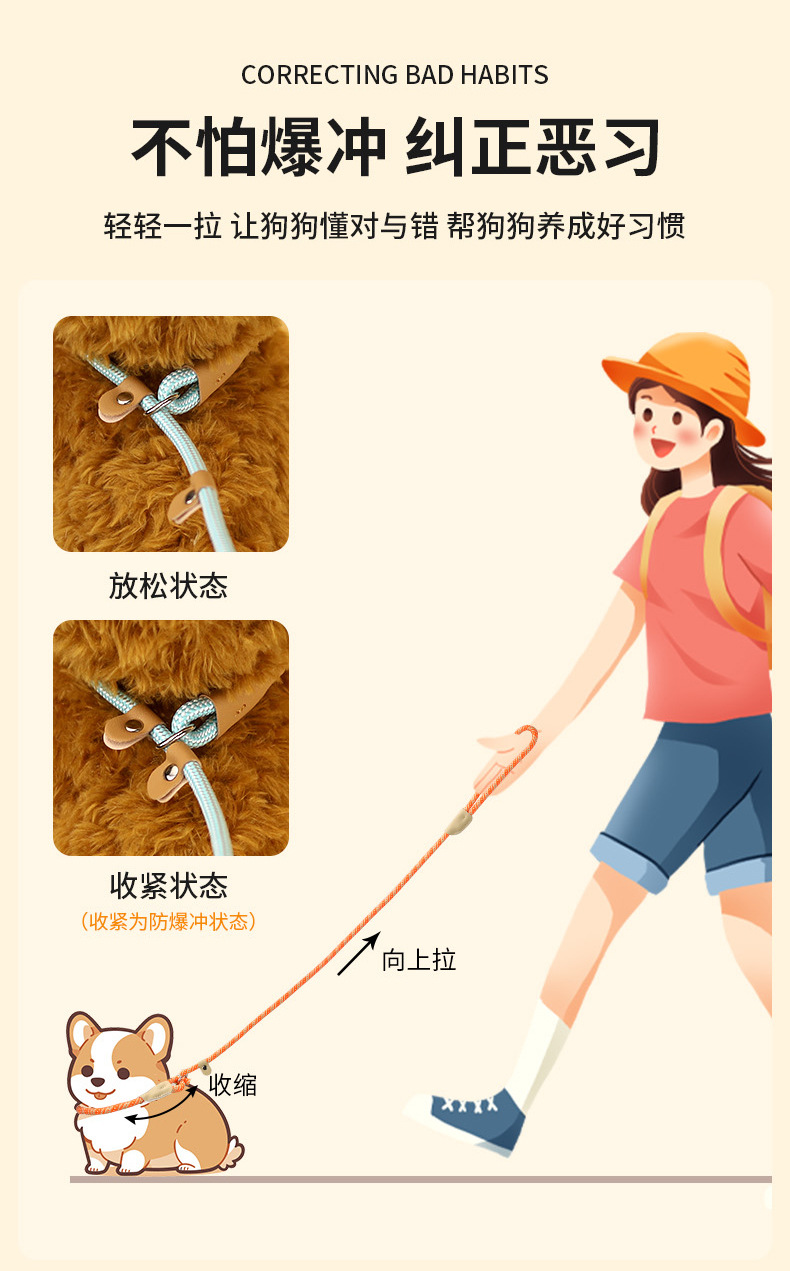 CORRECTING BAD HABITS

不怕爆冲 纠正恶习

轻轻一拉 让狗狗懂对与错 帮狗狗养成好习惯

放松状态

收紧状态
（收紧为防爆冲状态）

向上拉

收缩