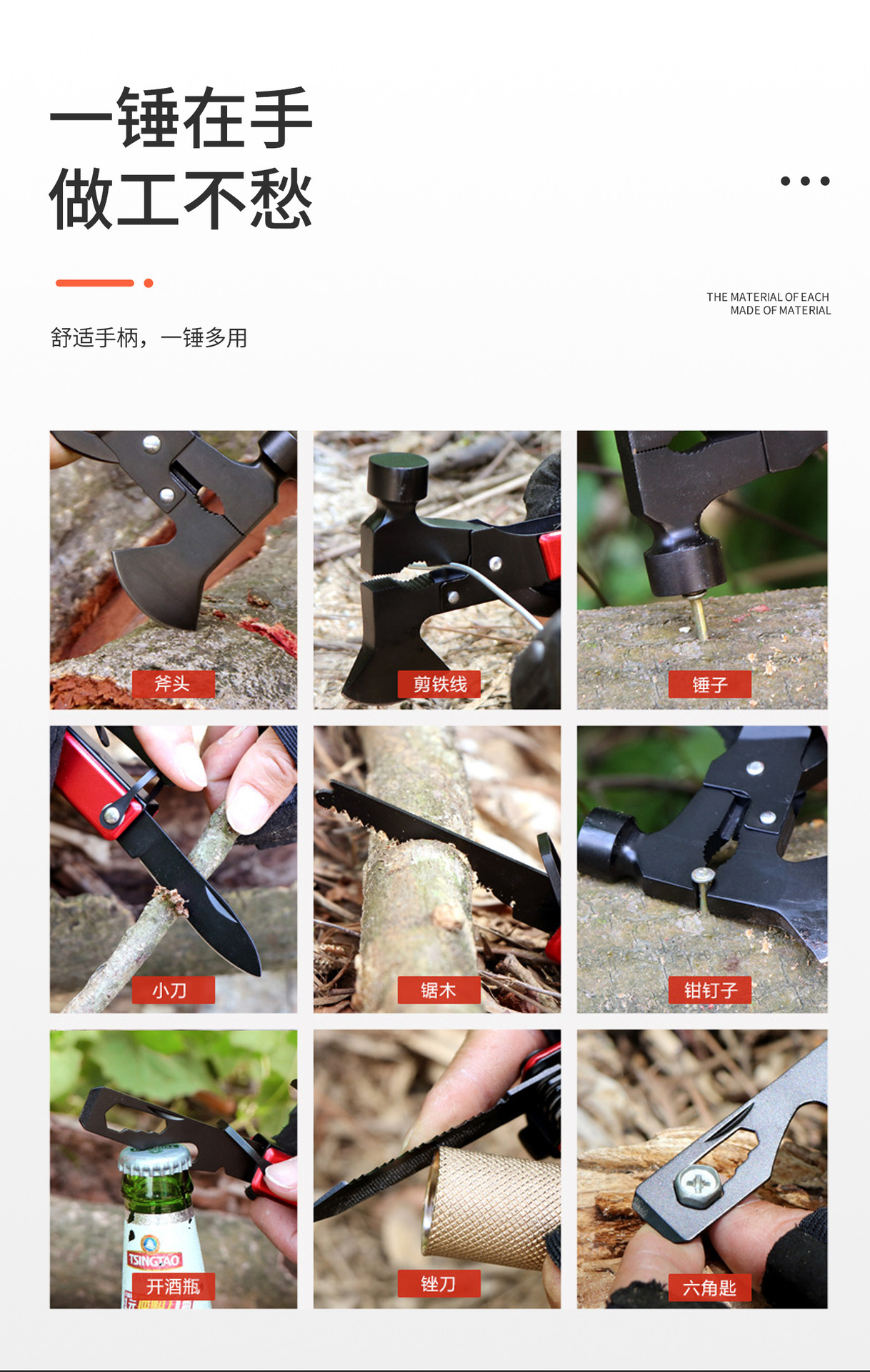 一锤在手
做工不愁

THE MATERIAL OF EACH
MADE OF MATERIAL

舒适手柄，一锤多用

斧头

剪铁线

锤子

小刀

锯木

钳钉子

TSINGTAO

开酒瓶

锉刀

六角匙