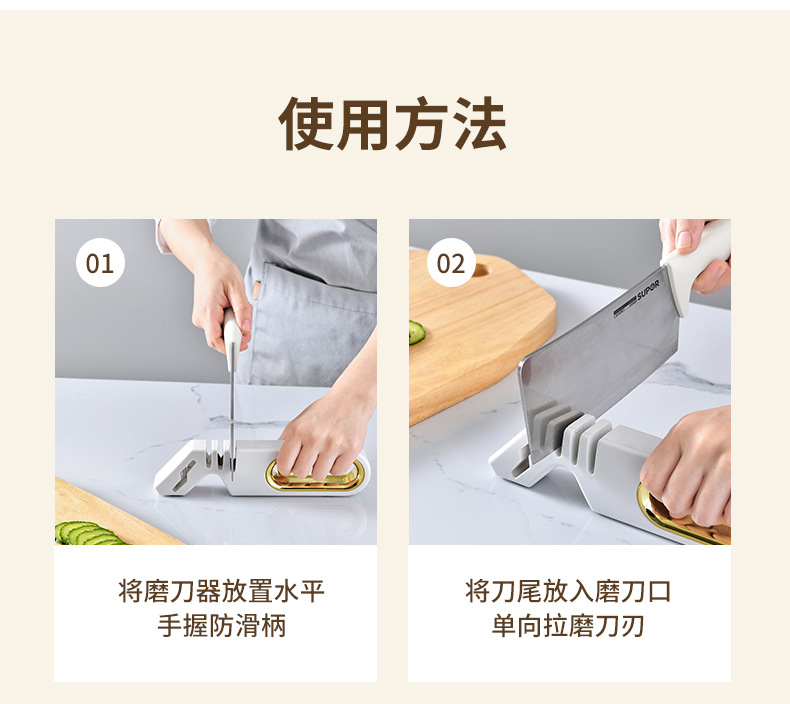 使用方法

01

将磨刀器放置水平
手握防滑柄

02

SUPOR

将刀尾放入磨刀口
单向拉磨刀刃