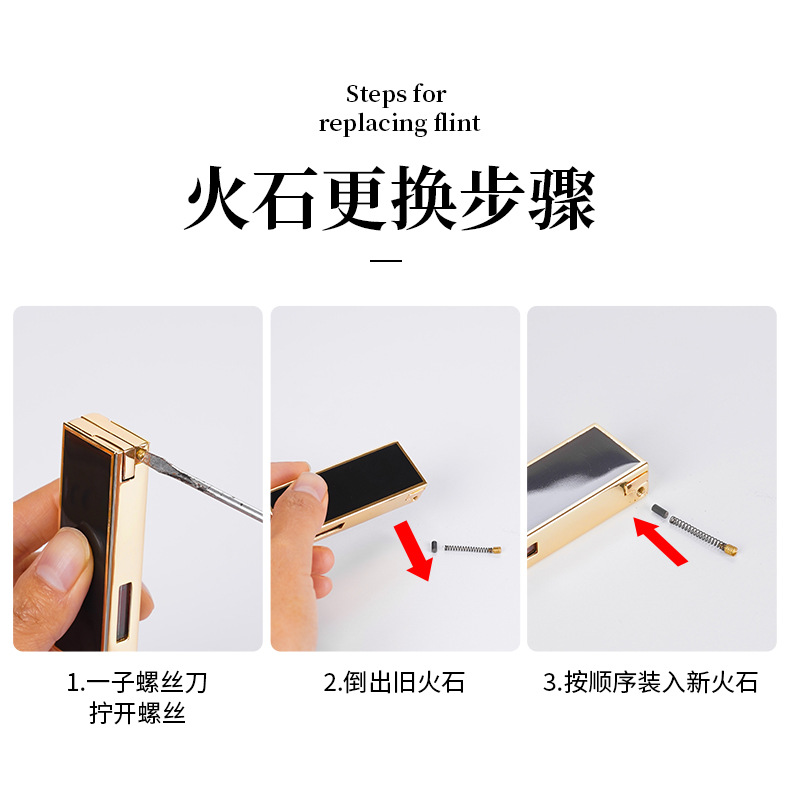 Steps for
replacing flint

火石更换步骤

1.一子螺丝刀
拧开螺丝

2.倒出旧火石

3.按顺序装入新火石