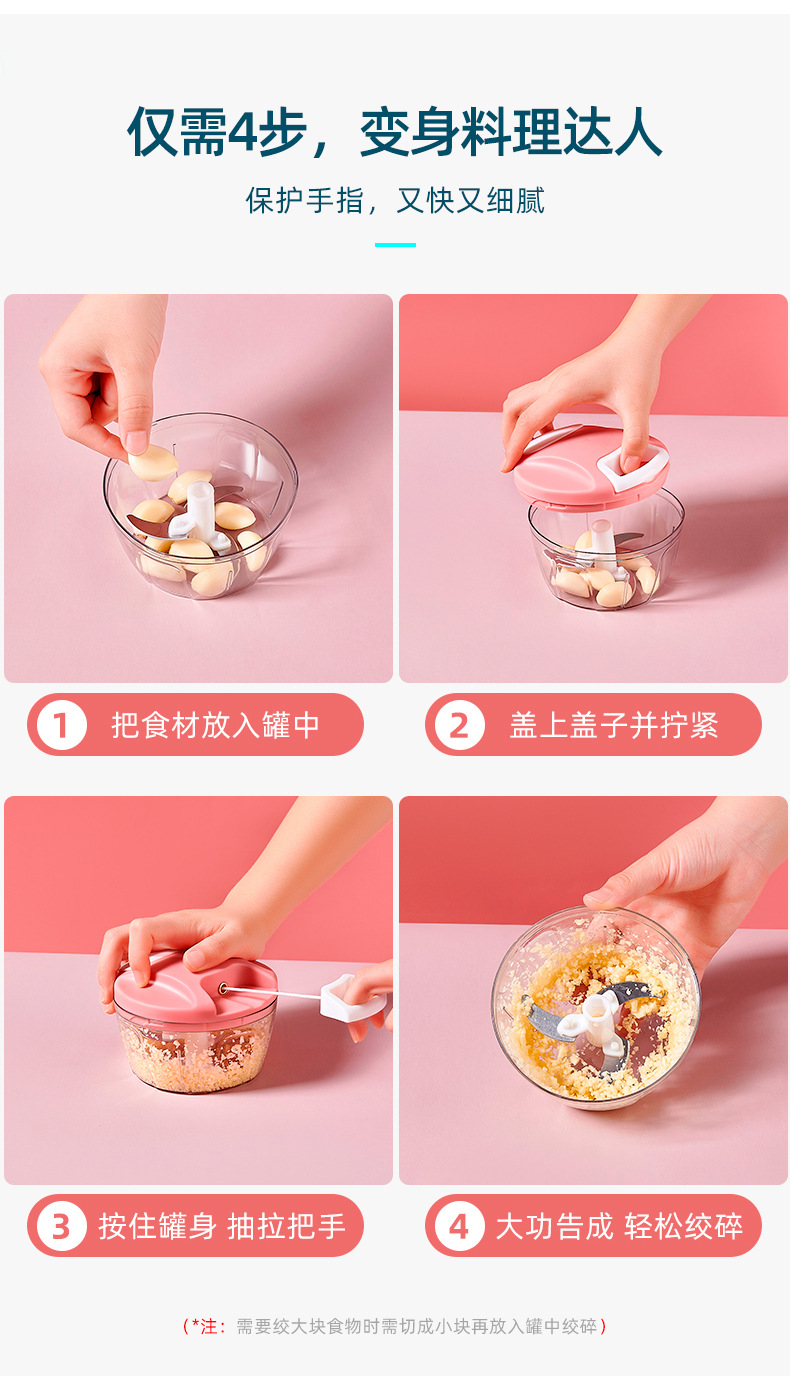 仅需4步，变身料理达人

保护手指，又快又细腻

1 把食材放入罐中

2 盖上盖子并拧紧

3 按住罐身 抽拉把手

4 大功告成 轻松绞碎

（*注：需要绞大块食物时需切成小块再放入罐中绞碎）