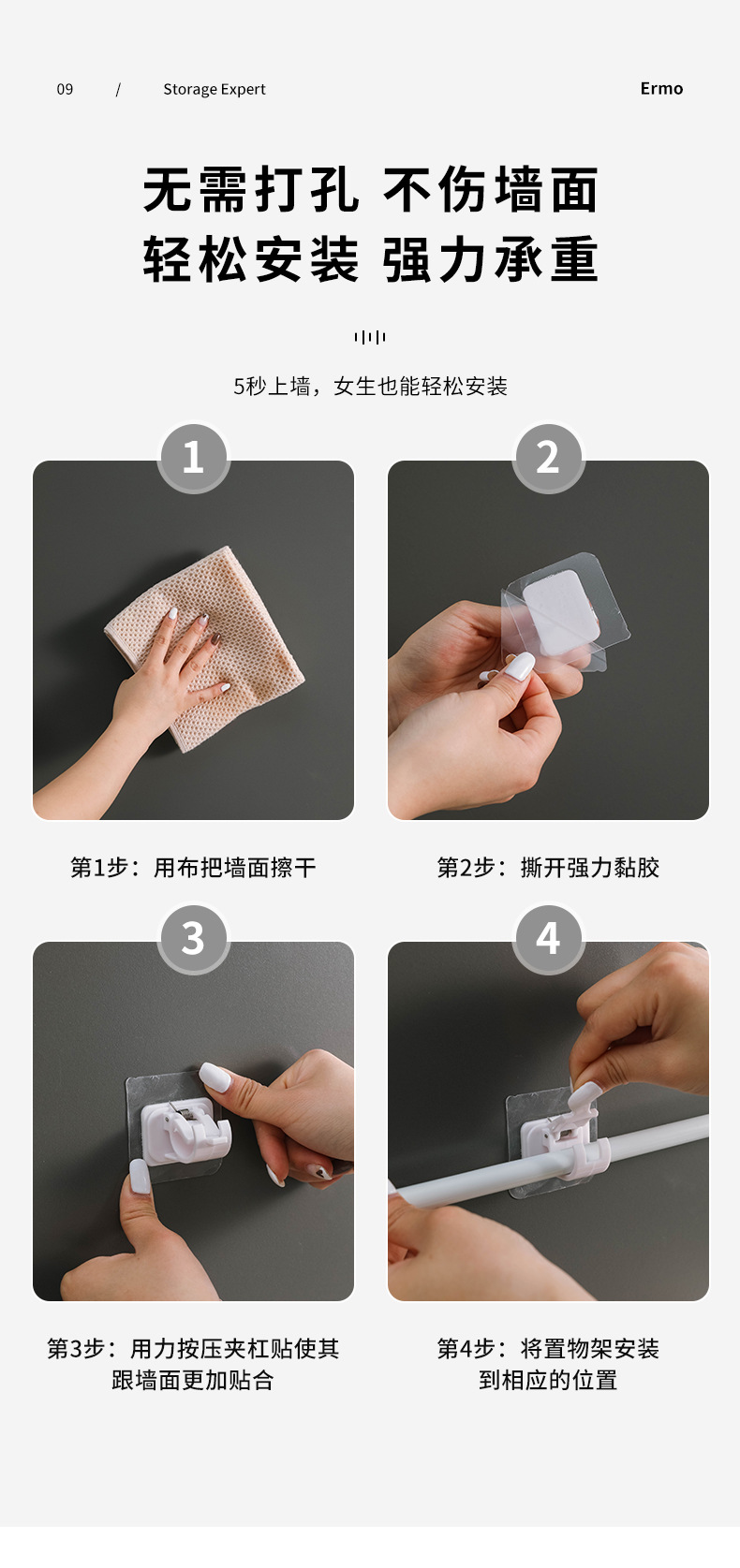 09 / Storage Expert

Ermo

无需打孔 不伤墙面
轻松安装 强力承重

5秒上墙，女生也能轻松安装

1

2

第1步：用布把墙面擦干

第2步：撕开强力黏胶

3

4

第3步：用力按压夹杠贴使其跟墙面更加贴合

第4步：将置物架安装到相应的位置