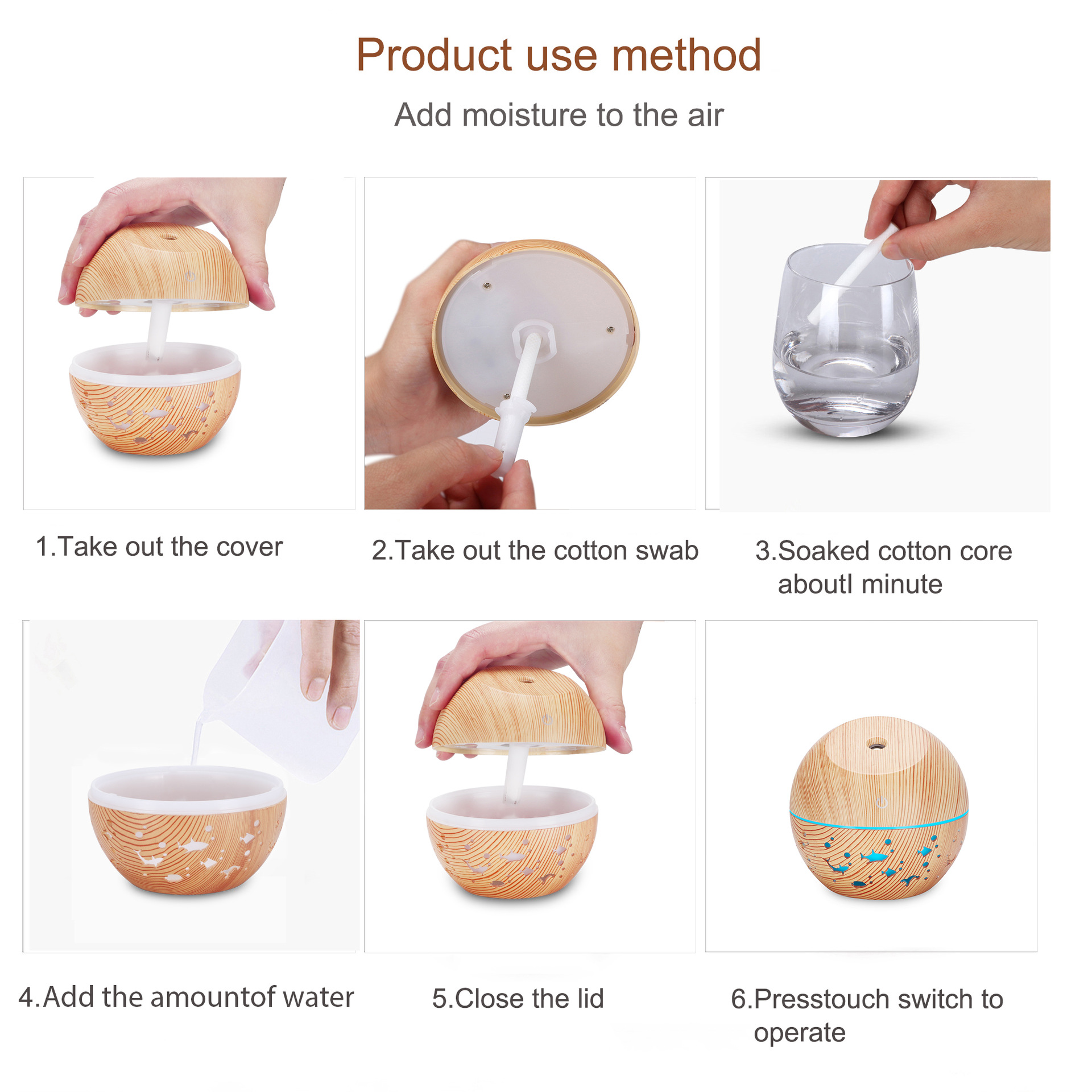 Product use method

Add moisture to the air

1.Take out the cover

2.Take out the cotton swab

3.Soaked cotton core aboutl minute

4.Add the amountof water

5.Close the lid

6.Presstouch switch to operate