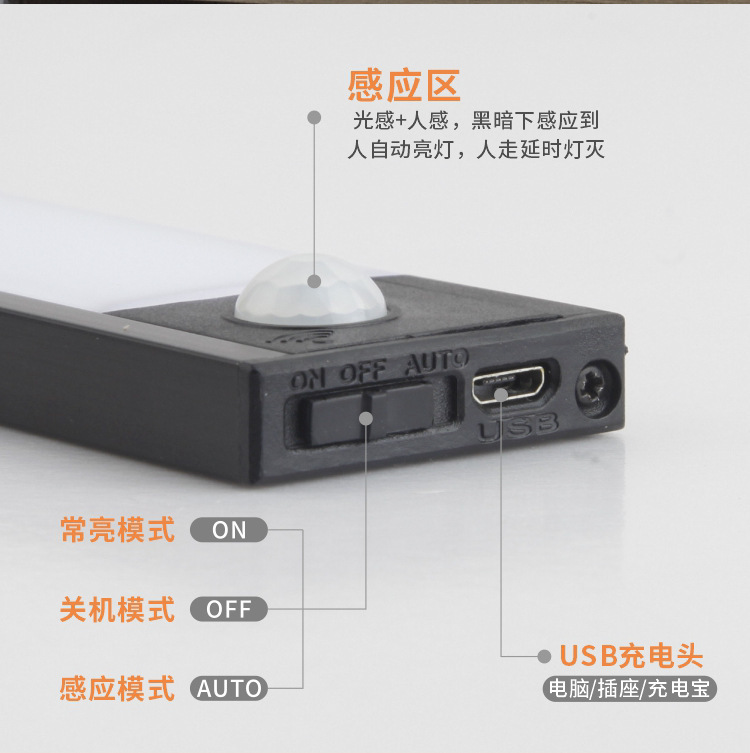 感应区
光感+人感，黑暗下感应到人自动亮灯，人走延时灯灭

ON OFF AUTO

USB

常亮模式 ON

关机模式 OFF

感应模式 AUTO

USB充电头
电脑/插座/充电宝