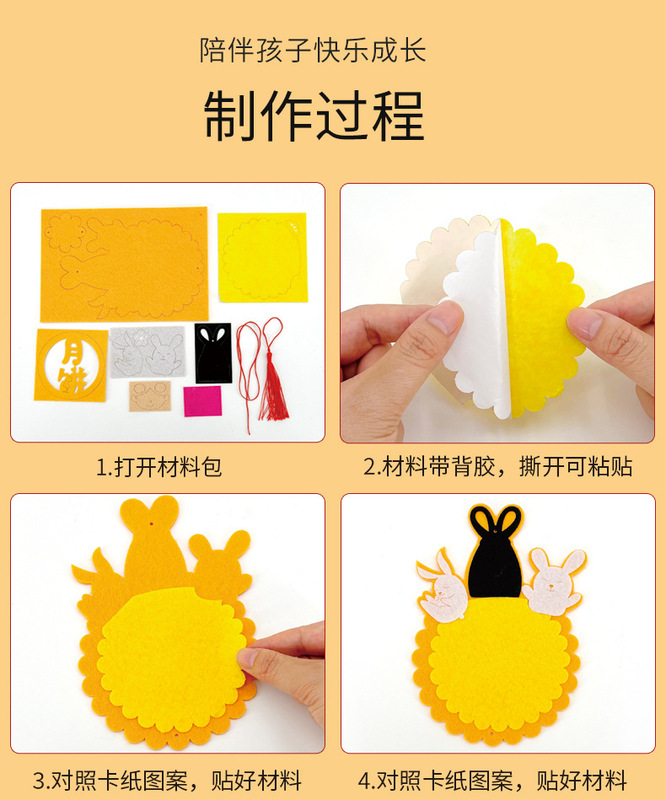 陪伴孩子快乐成长

制作过程

月饼

1.打开材料包

2.材料带背胶，撕开可粘贴

3.对照卡纸图案，贴好材料

4.对照卡纸图案，贴好材料