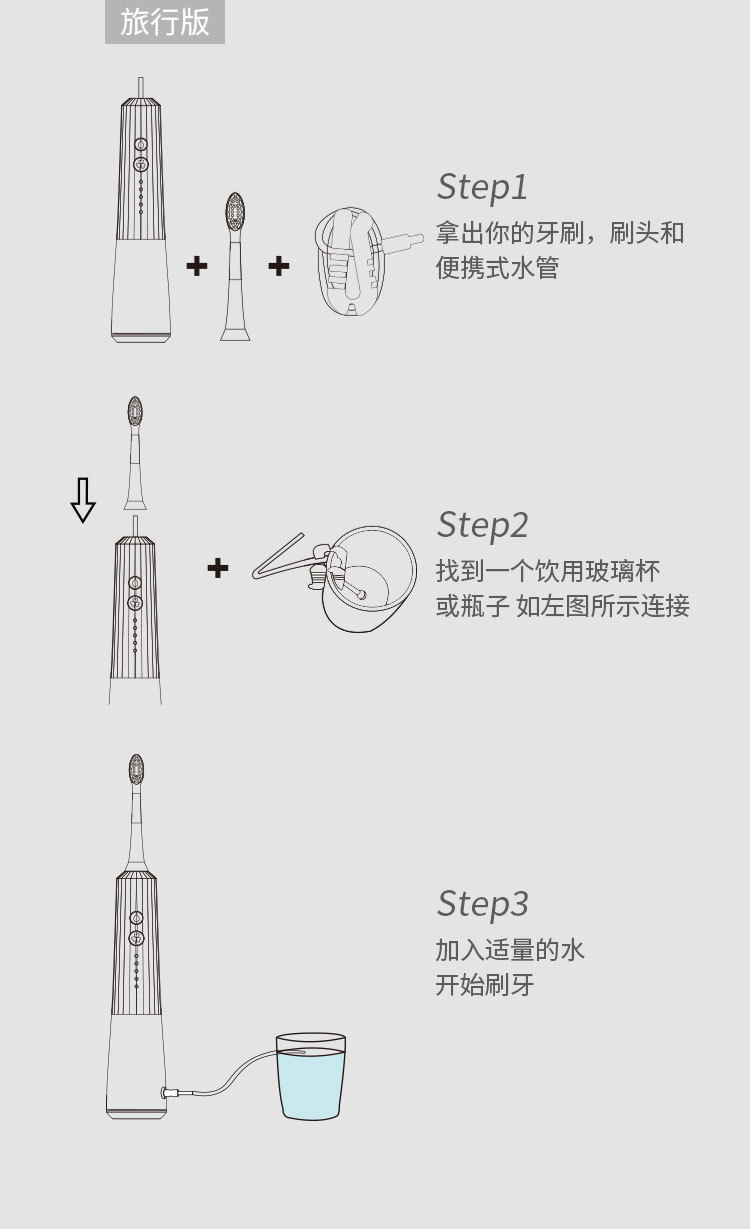 旅行版

Step1
拿出你的牙刷，刷头和便携式水管

Step2
找到一个饮用玻璃杯或瓶子 如左图所示连接

Step3
加入适量的水
开始刷牙