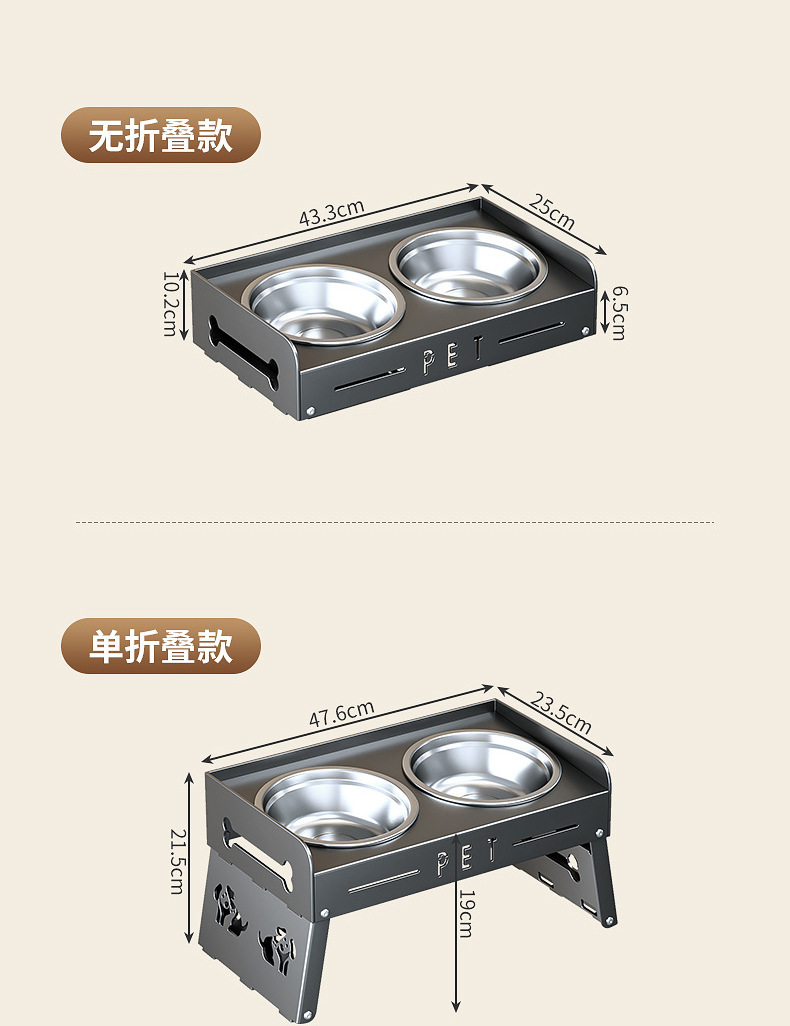 无折叠款

43.3cm
25cm
10.2cm
6.5cm
PET

单折叠款

47.6cm
23.5cm
21.5cm
19cm
PET