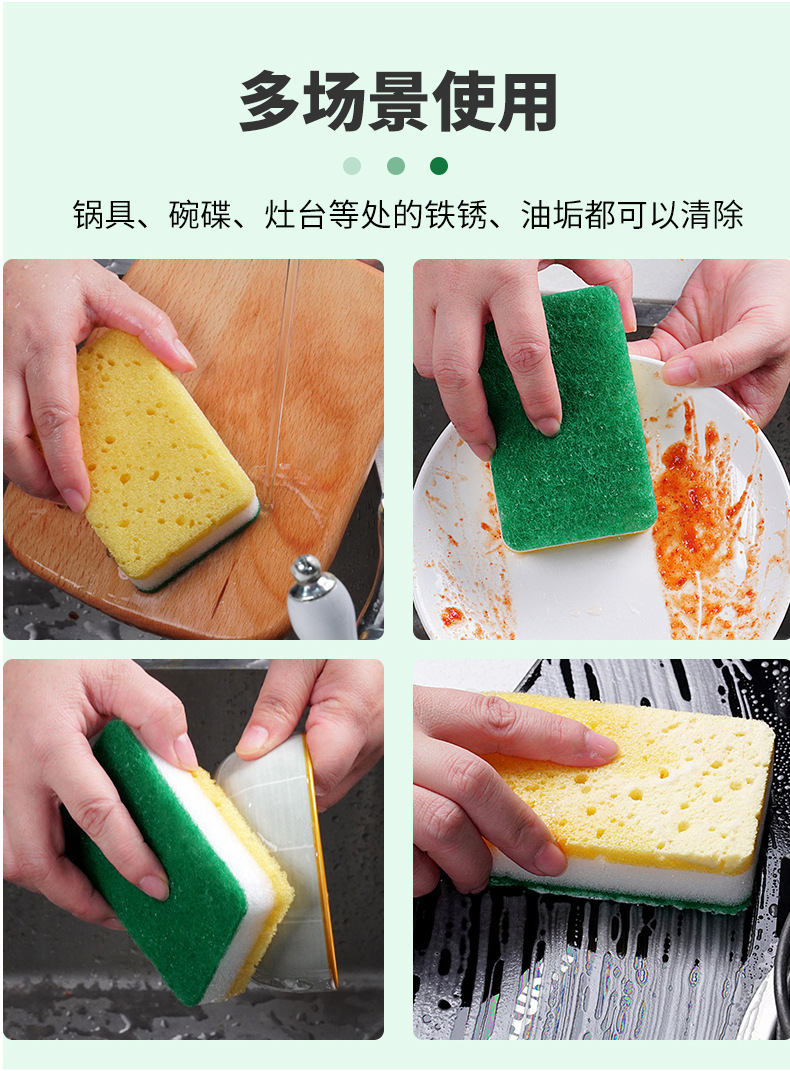 多场景使用

锅具、碗碟、灶台等处的铁锈、油垢都可以清除