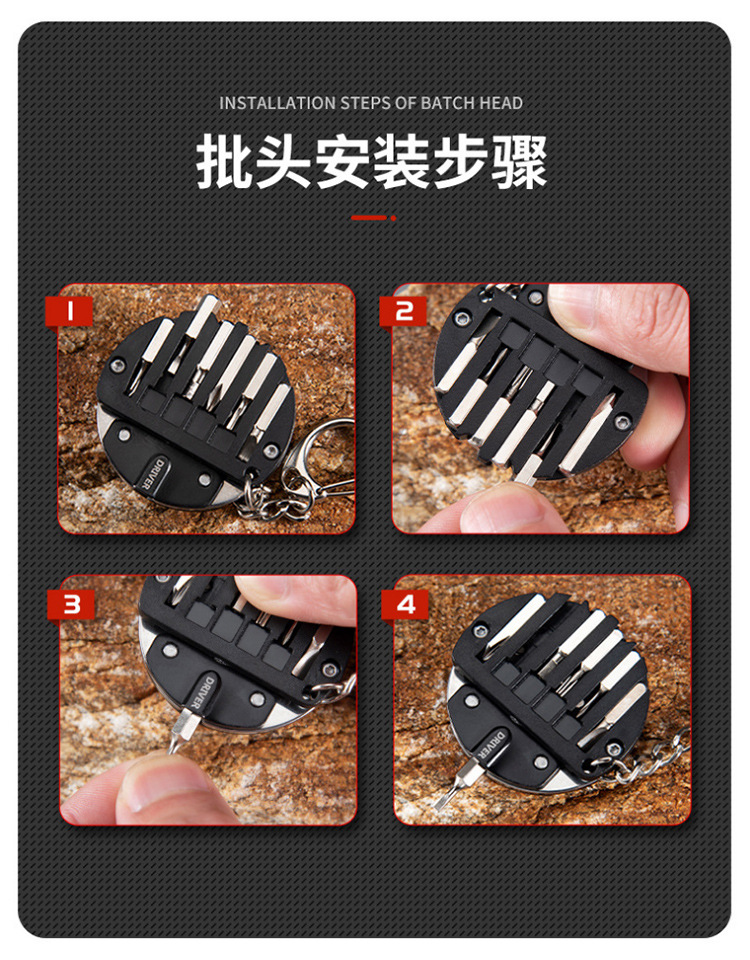 INSTALLATION STEPS OF BATCH HEAD

批头安装步骤

1

DRIVER

2

3

DRIVER

4

DRIVER