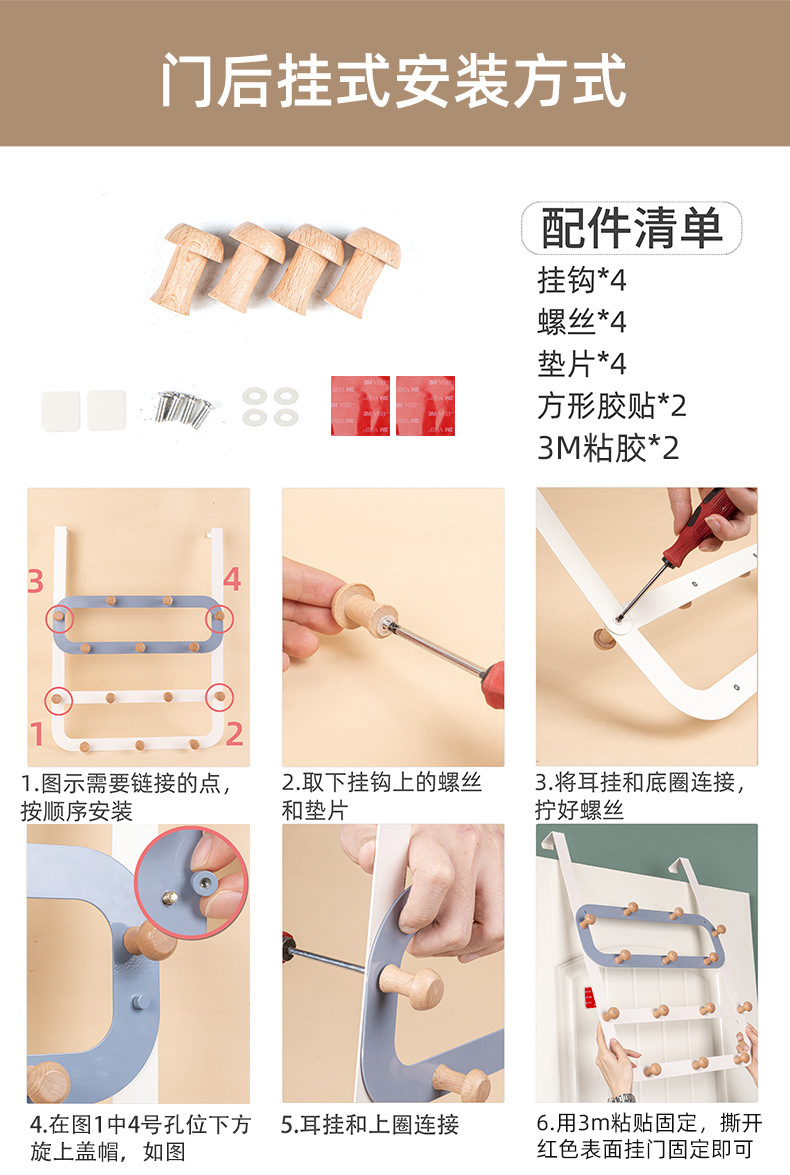 门后挂式安装方式

配件清单
挂钩*4
螺丝*4
垫片*4
方形胶贴*2
3M粘胶*2

3
4
1
2

1.图示需要链接的点，按顺序安装

2.取下挂钩上的螺丝和垫片

3.将耳挂和底圈连接，拧好螺丝

4.在图1中4号孔位下方旋上盖帽，如图

5.耳挂和上圈连接

6.用3m粘贴固定，撕开红色表面挂门固定即可