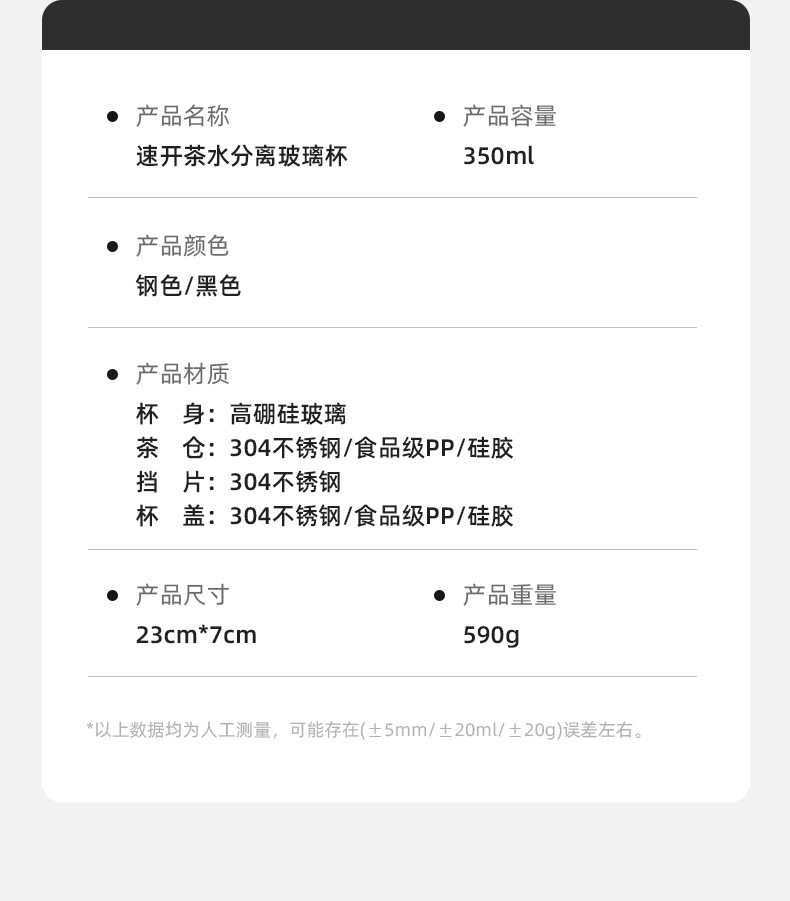 • 产品名称
速开茶水分离玻璃杯

• 产品容量
350ml

• 产品颜色
钢色/黑色

• 产品材质
杯 身：高硼硅玻璃
茶 仓：304不锈钢/食品级PP/硅胶
挡 片：304不锈钢
杯 盖：304不锈钢/食品级PP/硅胶

• 产品尺寸
23cm*7cm

• 产品重量
590g

*以上数据均为人工测量，可能存在(±5mm/±20ml/±20g)误差左右。