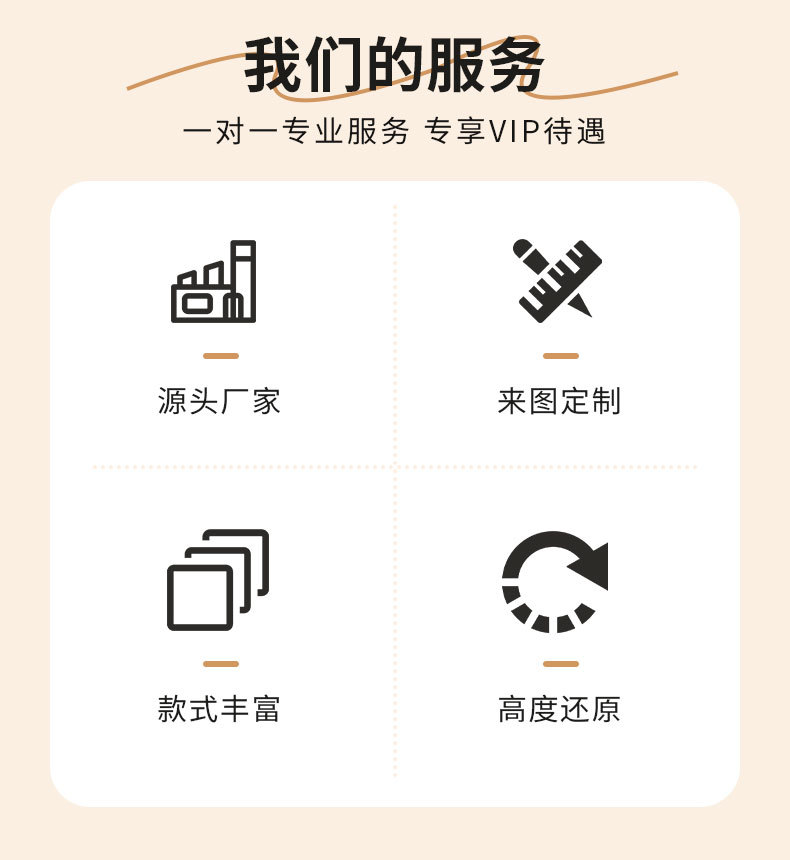 我们的服务

一对一专业服务 专享VIP待遇

源头厂家

来图定制

款式丰富

高度还原