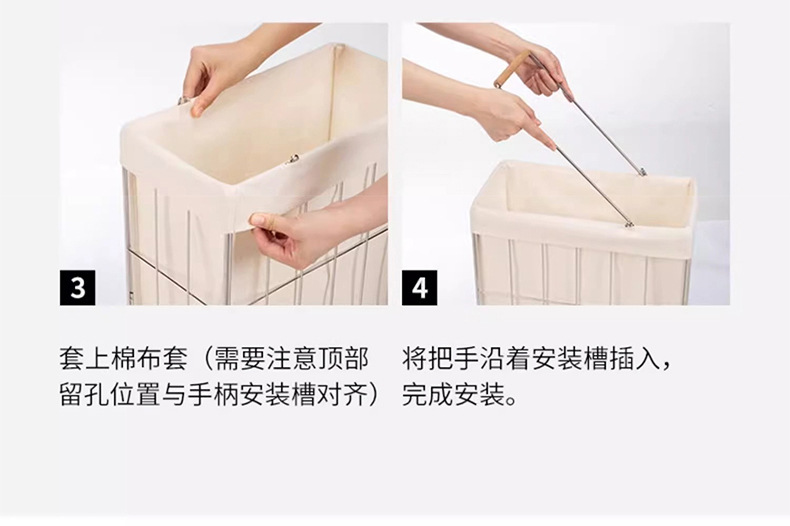 3

套上棉布套（需要注意顶部留孔位置与手柄安装槽对齐）

4

将把手沿着安装槽插入，完成安装。