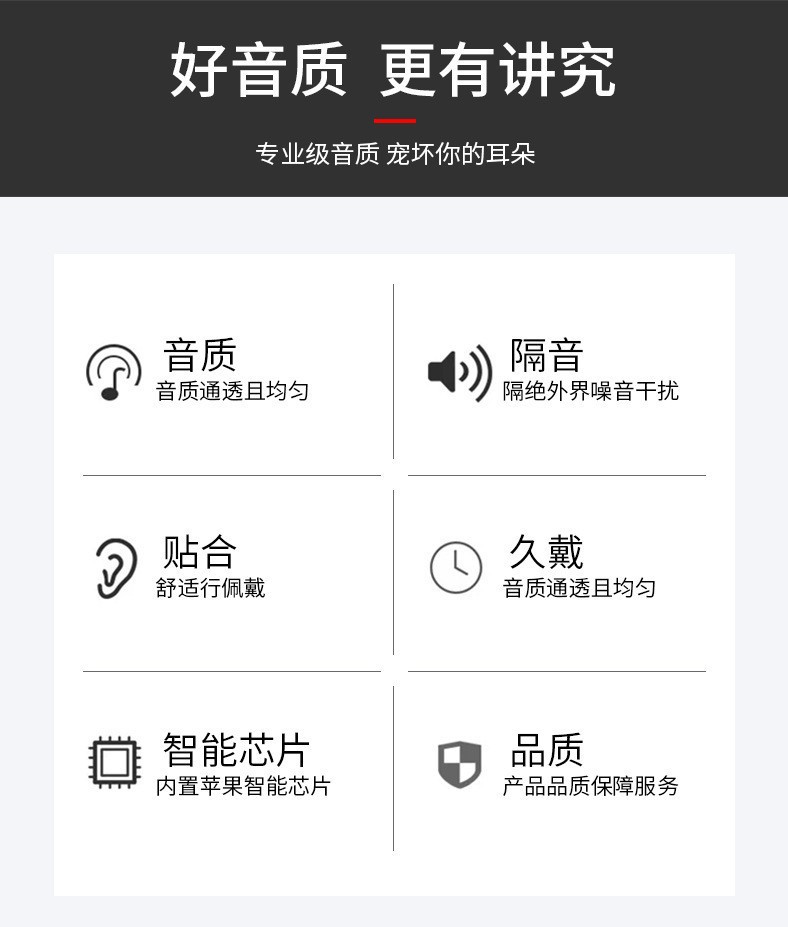 好音质 更有讲究

专业级音质 宠坏你的耳朵

音质
音质通透且均匀

隔音
隔绝外界噪音干扰

贴合
舒适行佩戴

久戴
音质通透且均匀

智能芯片
内置苹果智能芯片

品质
产品品质保障服务