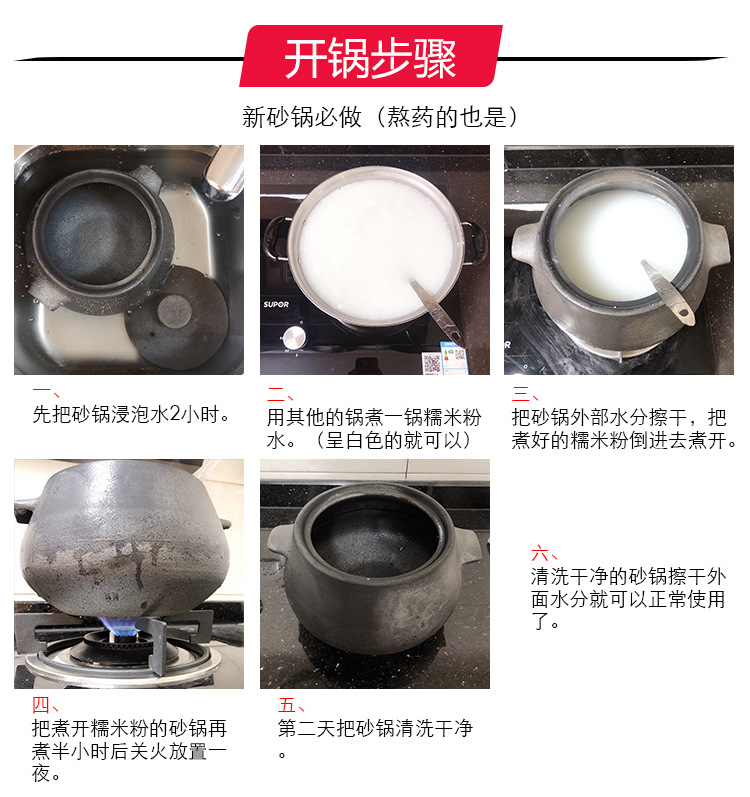 开锅步骤

新砂锅必做（熬药的也是）

SUPOR

一、
先把砂锅浸泡水2小时。

二、
用其他的锅煮一锅糯米粉水。（呈白色的就可以）

三、
把砂锅外部水分擦干，把煮好的糯米粉倒进去煮开。

四、
把煮开糯米粉的砂锅再煮半小时后关火放置一夜。

五、
第二天把砂锅清洗干净。

六、
清洗干净的砂锅擦干外面水分就可以正常使用了。