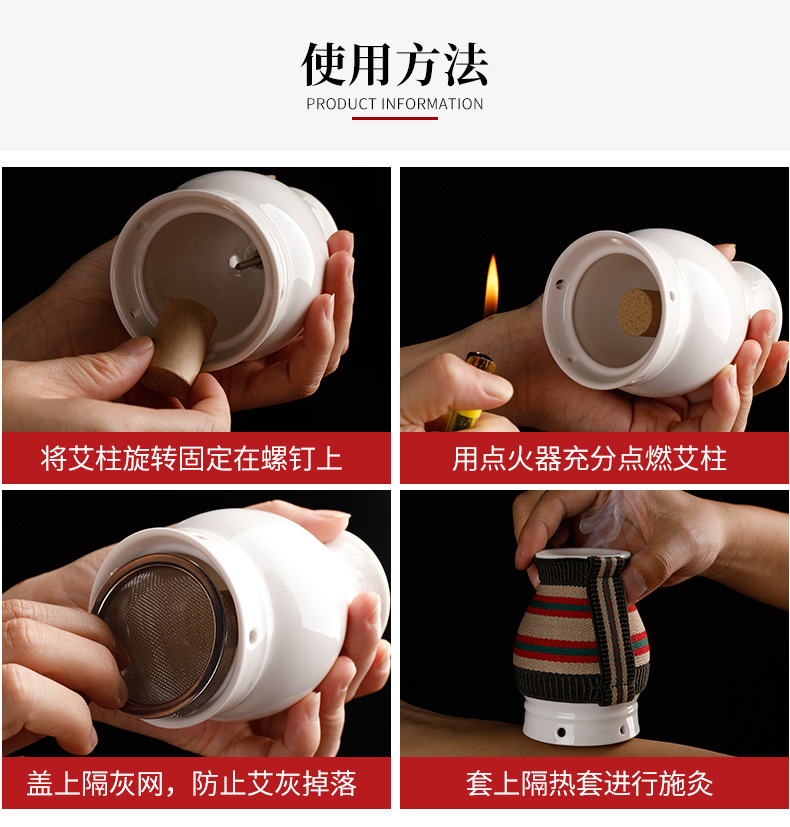 使用方法
PRODUCT INFORMATION

将艾柱旋转固定在螺钉上

用点火器充分点燃艾柱

盖上隔灰网，防止艾灰掉落

套上隔热套进行施灸