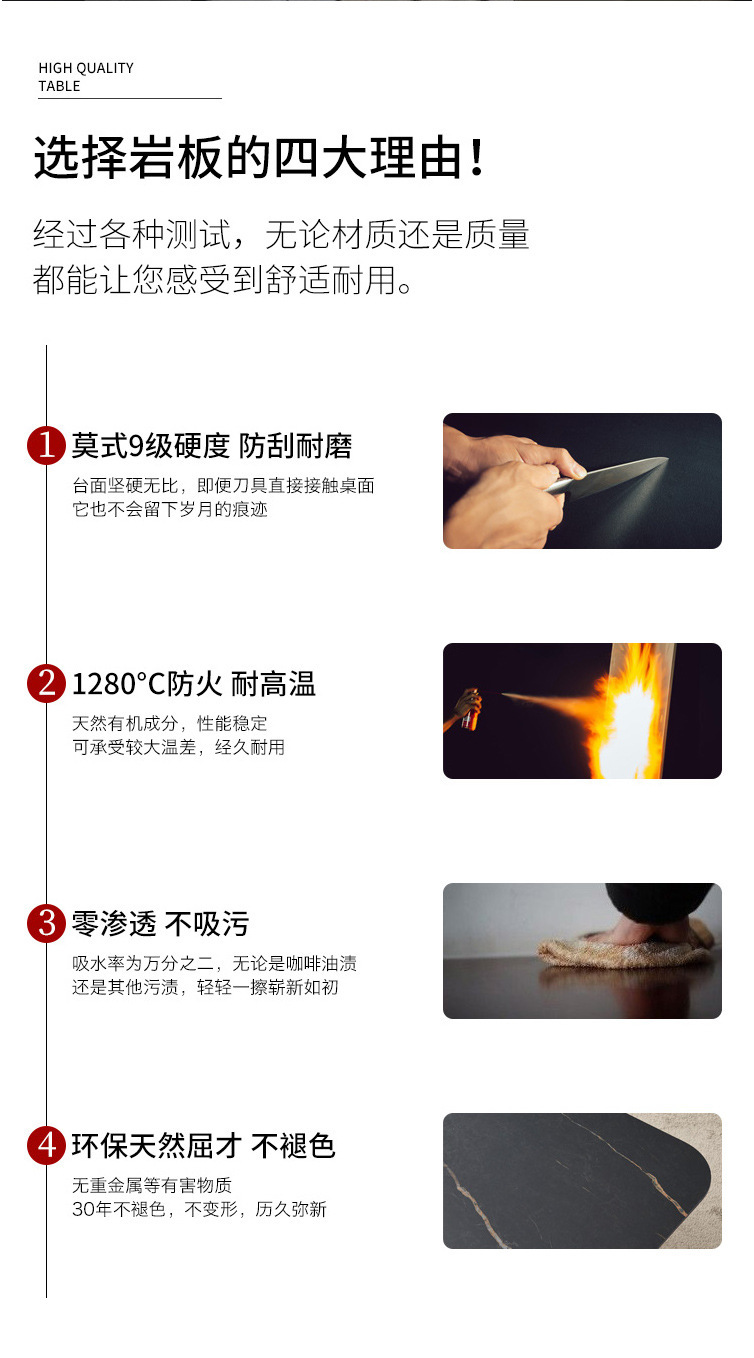 HIGH QUALITY
TABLE

选择岩板的四大理由！

经过各种测试，无论材质还是质量
都能让您感受到舒适耐用。

1 莫式9级硬度 防刮耐磨
台面坚硬无比，即便刀具直接接触桌面
它也不会留下岁月的痕迹

2 1280°C防火 耐高温
天然有机成分，性能稳定
可承受较大温差，经久耐用

3 零渗透 不吸污
吸水率为万分之二，无论是咖啡油渍
还是其他污渍，轻轻一擦崭新如初

4 环保天然屈才 不褪色
无重金属等有害物质
30年不褪色，不变形，历久弥新