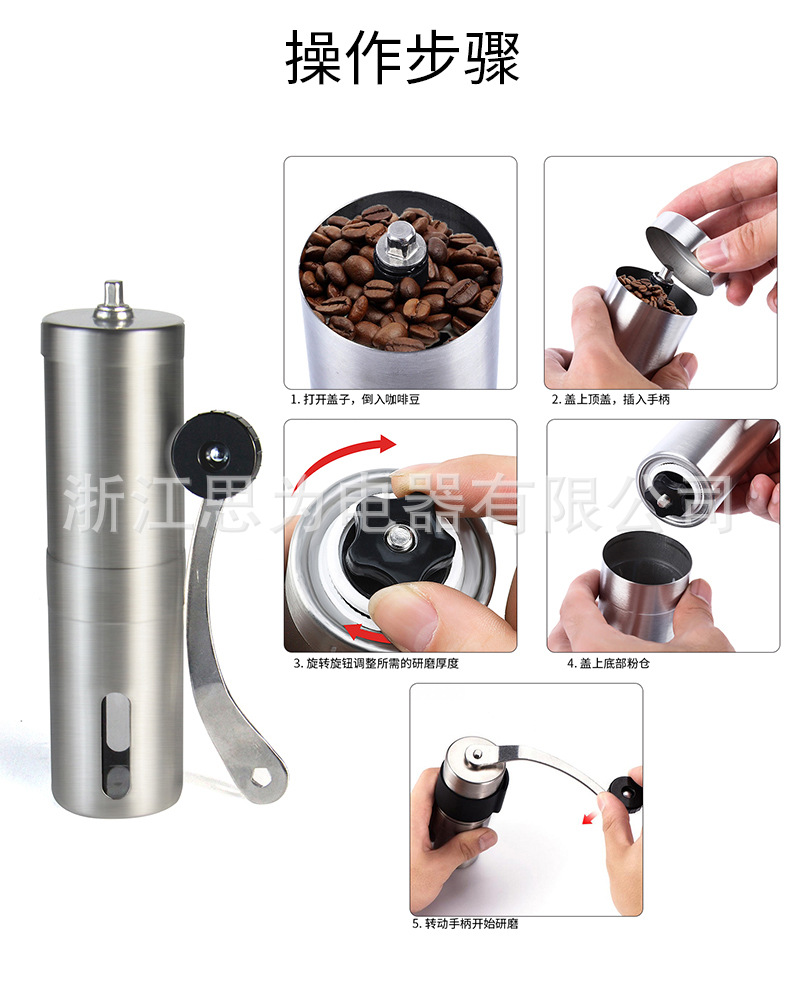 操作步骤

1. 打开盖子，倒入咖啡豆

2. 盖上顶盖，插入手柄

浙江思为电器有限公司

3. 旋转旋钮调整所需的研磨厚度

4. 盖上底部粉仓

5. 转动手柄开始研磨