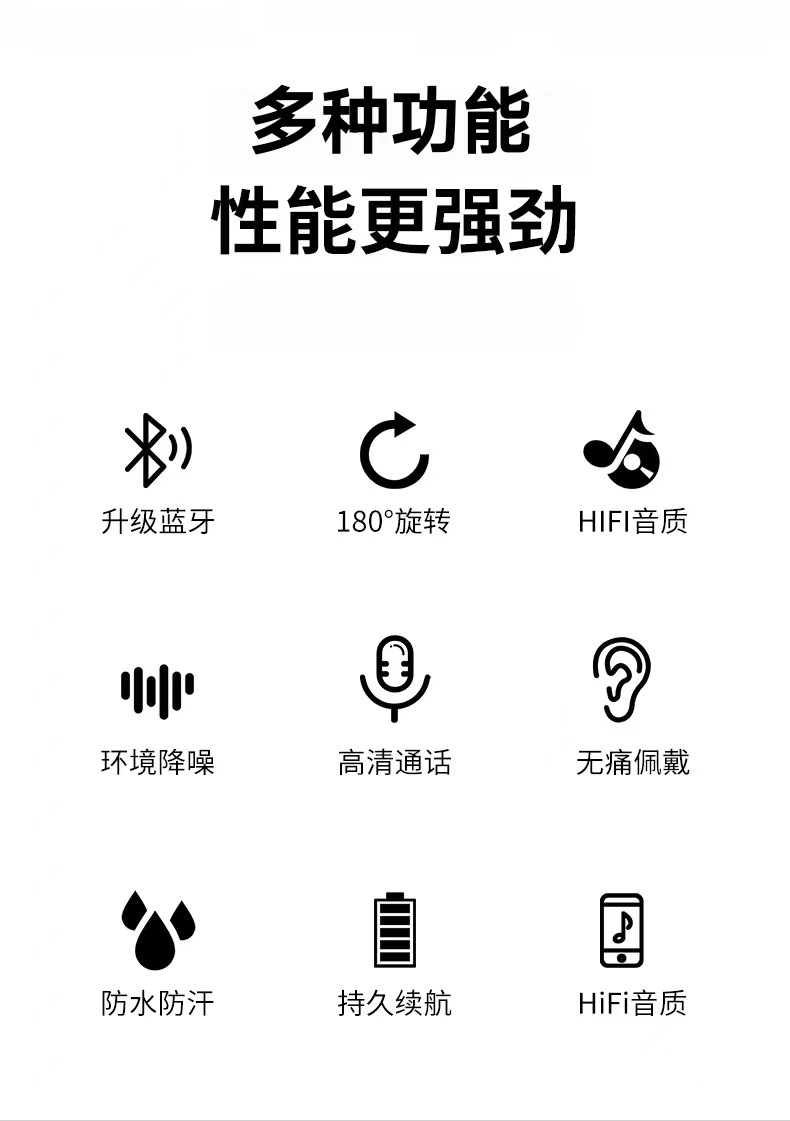 多种功能
性能更强劲

升级蓝牙

180°旋转

HIFI音质

环境降噪

高清通话

无痛佩戴

防水防汗

持久续航

HiFi音质