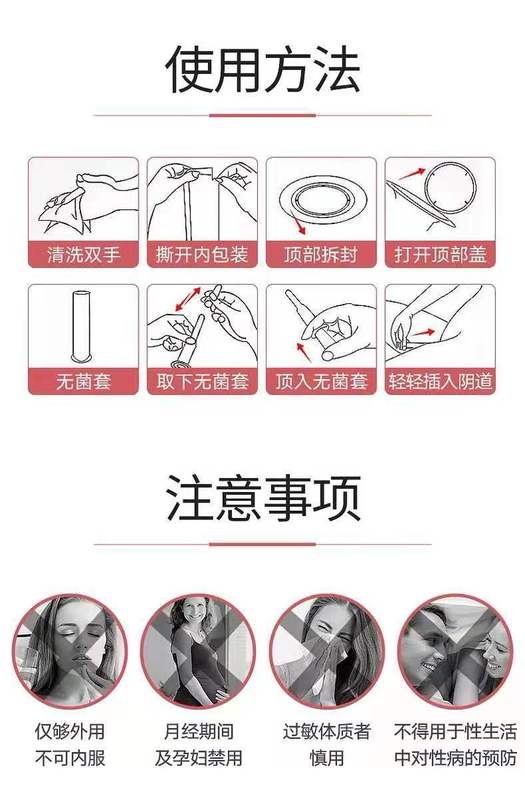 使用方法

清洗双手

撕开内包装

顶部拆封

打开顶部盖

无菌套

取下无菌套

顶入无菌套

轻轻插入阴道

注意事项

仅够外用
不可内服

月经期间
及孕妇禁用

过敏体质者
慎用

不得用于性生活
中对性病的预防