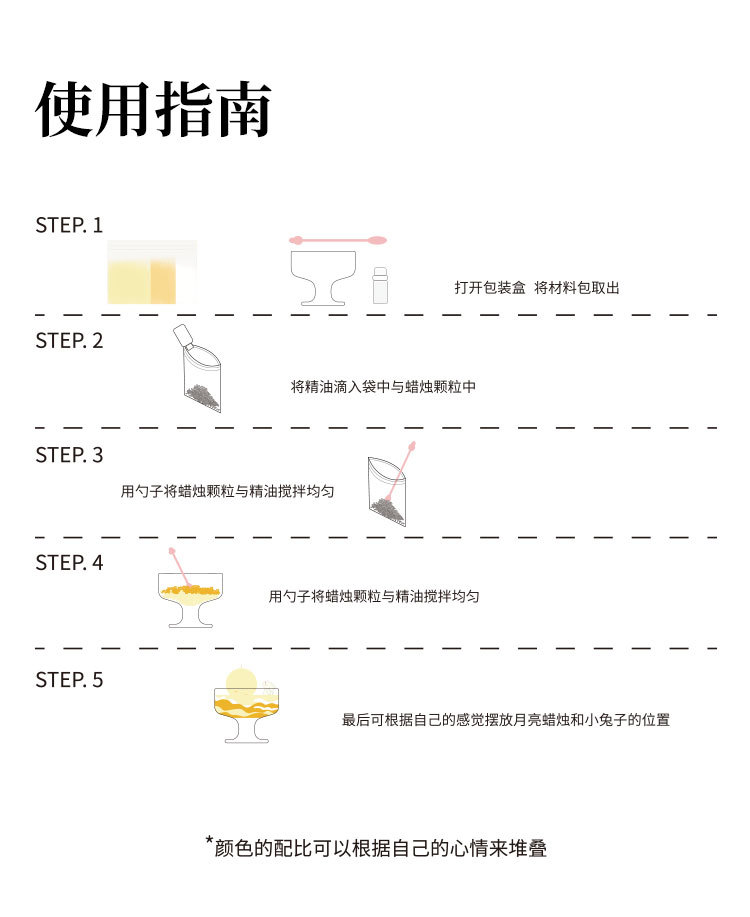 使用指南

STEP. 1

打开包装盒 将材料包取出

STEP. 2

将精油滴入袋中与蜡烛颗粒中

STEP. 3

用勺子将蜡烛颗粒与精油搅拌均匀

STEP. 4

用勺子将蜡烛颗粒与精油搅拌均匀

STEP. 5

最后可根据自己的感觉摆放月亮蜡烛和小兔子的位置

*颜色的配比可以根据自己的心情来堆叠