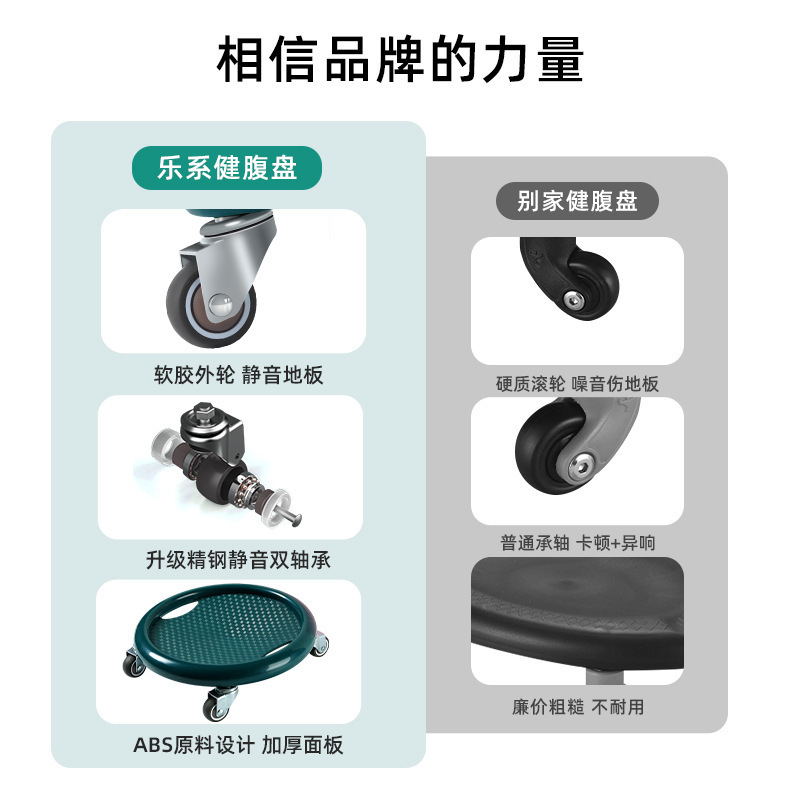 相信品牌的力量

乐系健腹盘

软胶外轮 静音地板

升级精钢静音双轴承

ABS原料设计 加厚面板

别家健腹盘

硬质滚轮 噪音伤地板

普通承轴 卡顿+异响

廉价粗糙 不耐用