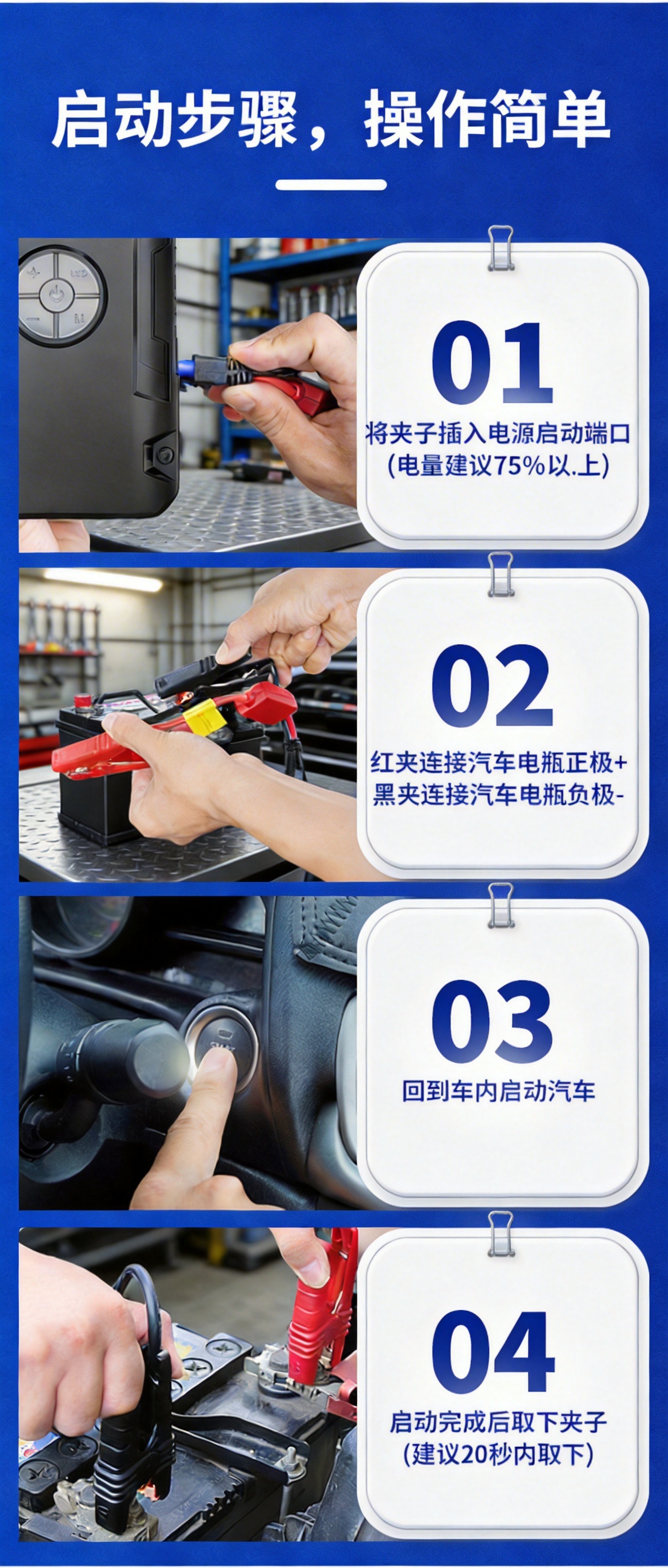 启动步骤，操作简单

01
将夹子插入电源启动端口
(电量建议75%以.上)

02
红夹连接汽车电瓶正极+
黑夹连接汽车电瓶负极-

03
回到车内启动汽车

04
启动完成后取下夹子
(建议20秒内取下)