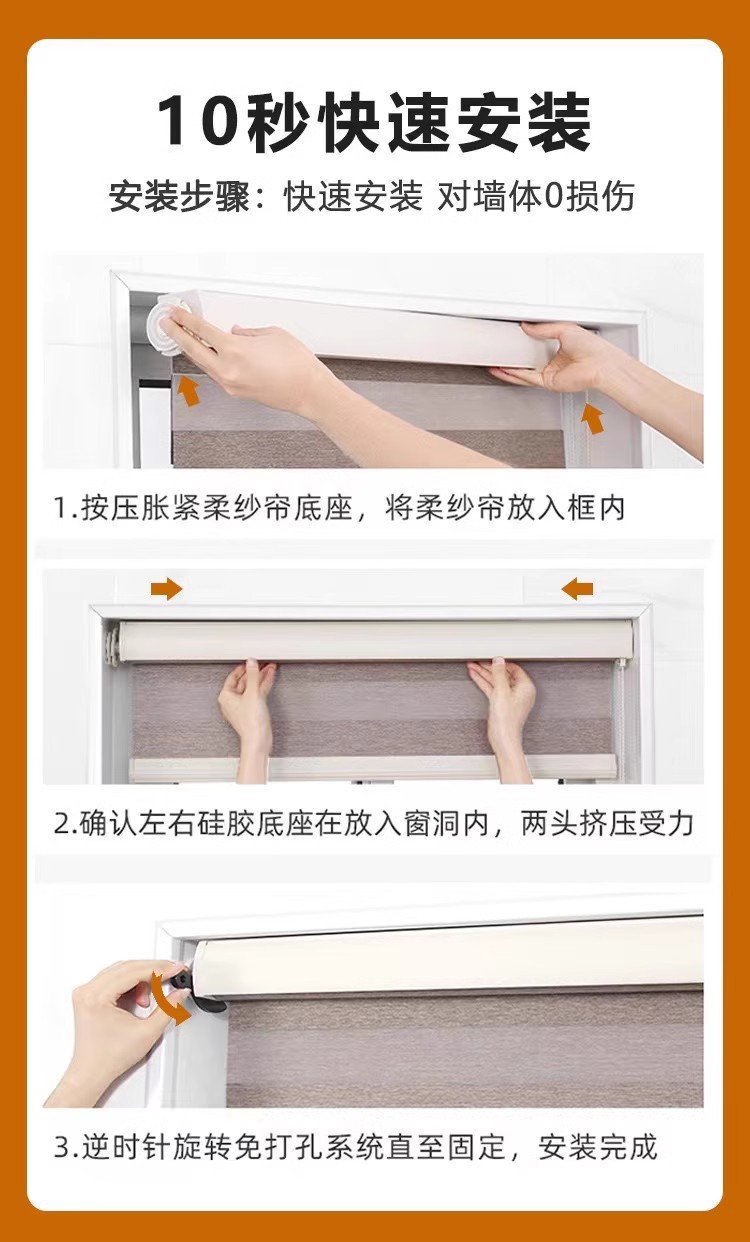 10秒快速安装

安装步骤：快速安装 对墙体0损伤

1.按压胀紧柔纱帘底座，将柔纱帘放入框内

2.确认左右硅胶底座在放入窗洞内，两头挤压受力

3.逆时针旋转免打孔系统直至固定，安装完成