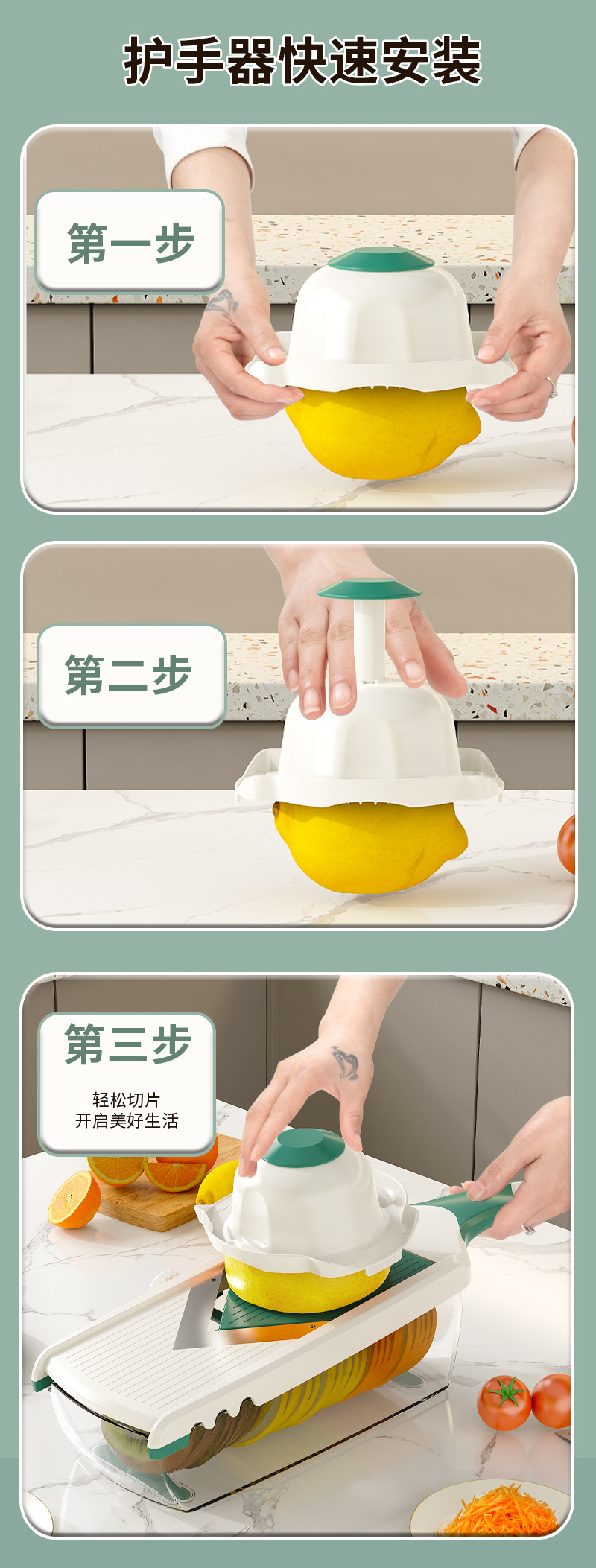 护手器快速安装

第一步

第二步

第三步

轻松切片
开启美好生活