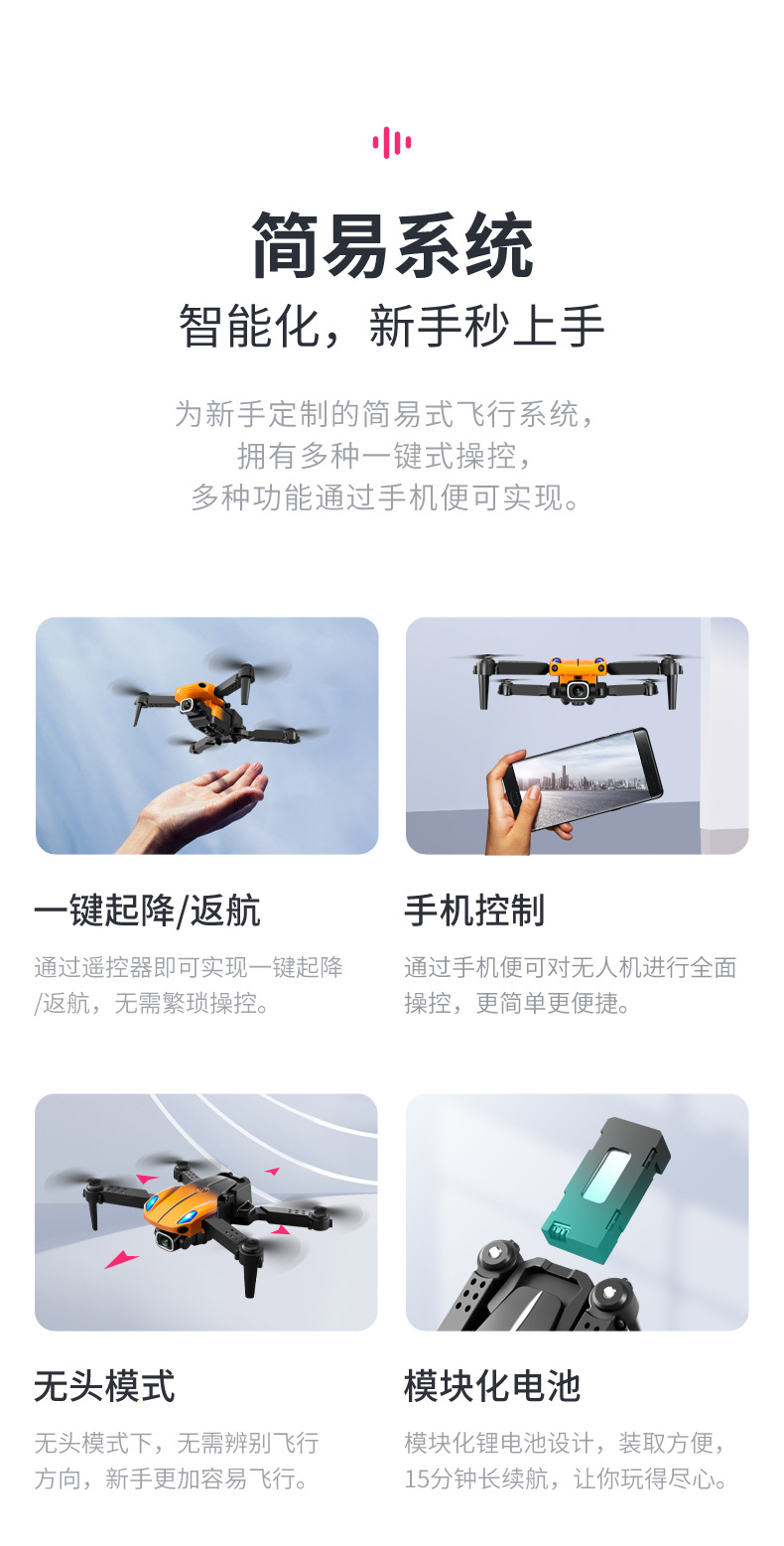 简易系统

智能化，新手秒上手

为新手定制的简易式飞行系统，
拥有多种一键式操控，
多种功能通过手机便可实现。

一键起降/返航

通过遥控器即可实现一键起降/返航，无需繁琐操控。

手机控制

通过手机便可对无人机进行全面操控，更简单更便捷。

无头模式

无头模式下，无需辨别飞行方向，新手更加容易飞行。

模块化电池

模块化锂电池设计，装取方便，15分钟长续航，让你玩得尽心。