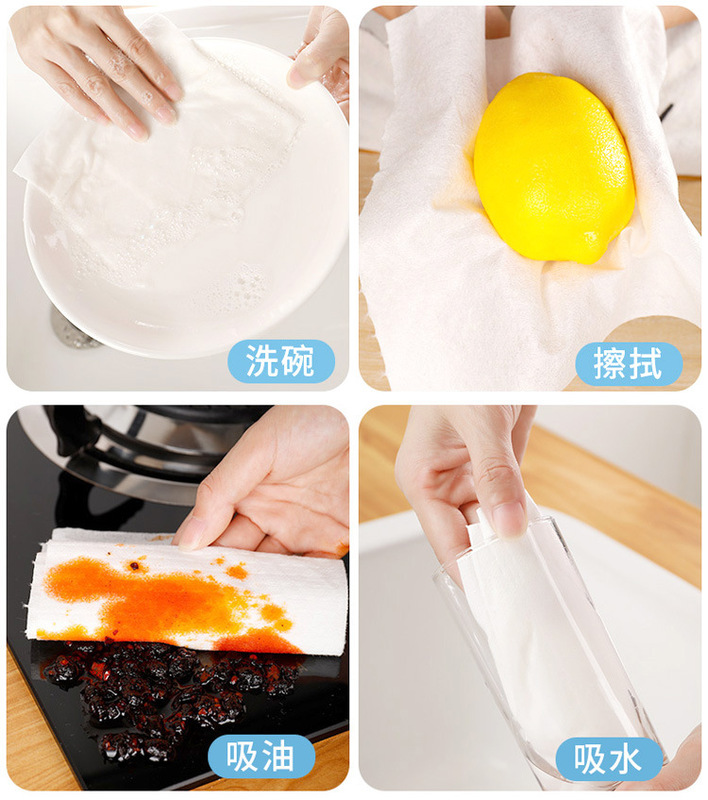 洗碗

擦拭

吸油

吸水