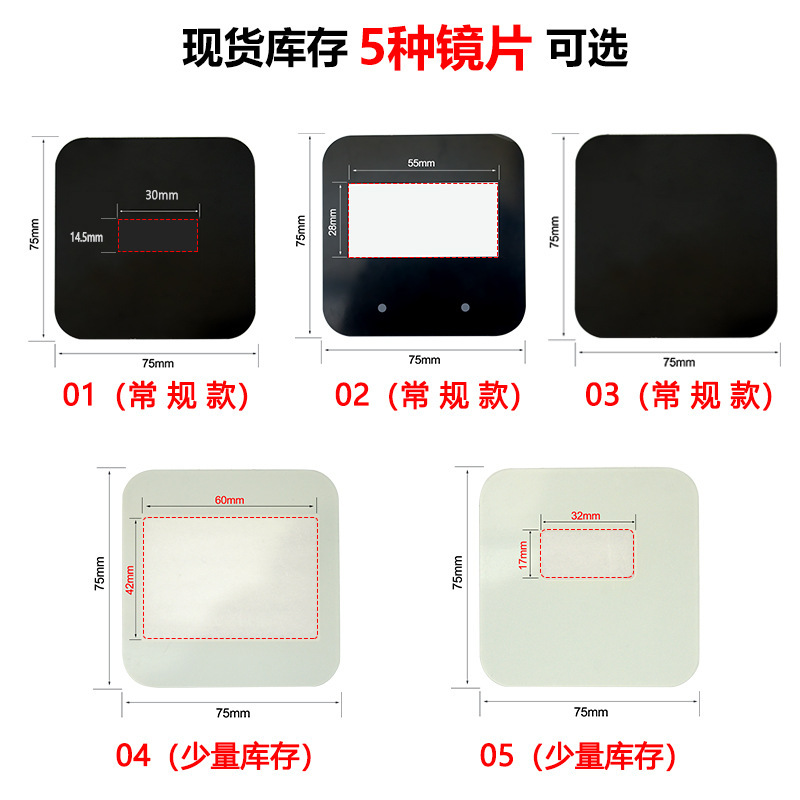 现货库存 5种镜片 可选

75mm
30mm
14.5mm
75mm
01（常 规 款）

75mm
55mm
28mm
75mm
02（常 规 款）

75mm
75mm
03（常 规 款）

75mm
60mm
42mm
75mm
04（少量库存）

75mm
32mm
17mm
75mm
05（少量库存）