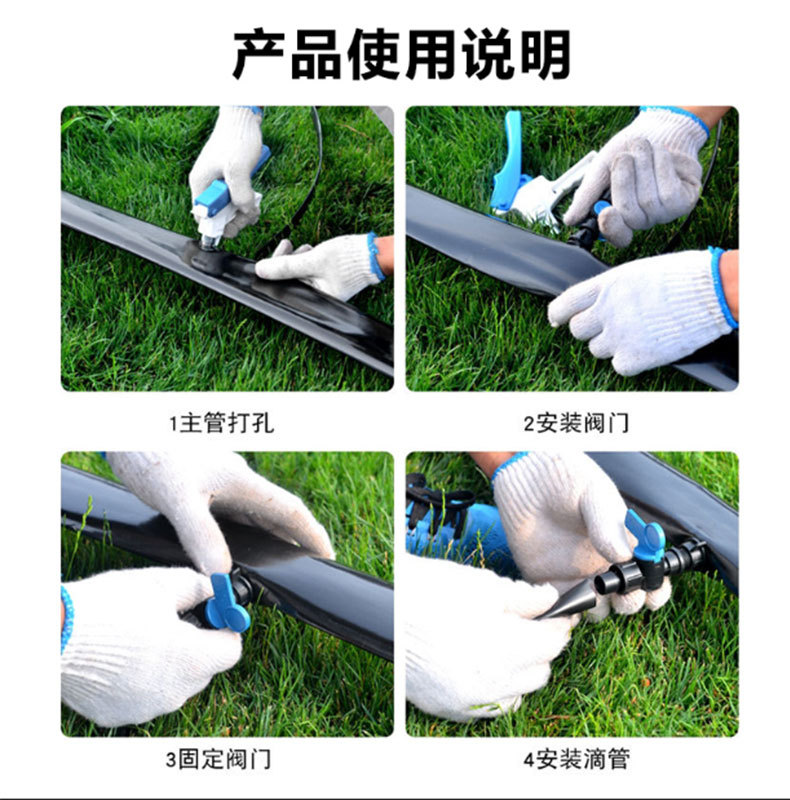 产品使用说明

1主管打孔

2安装阀门

3固定阀门

4安装滴管