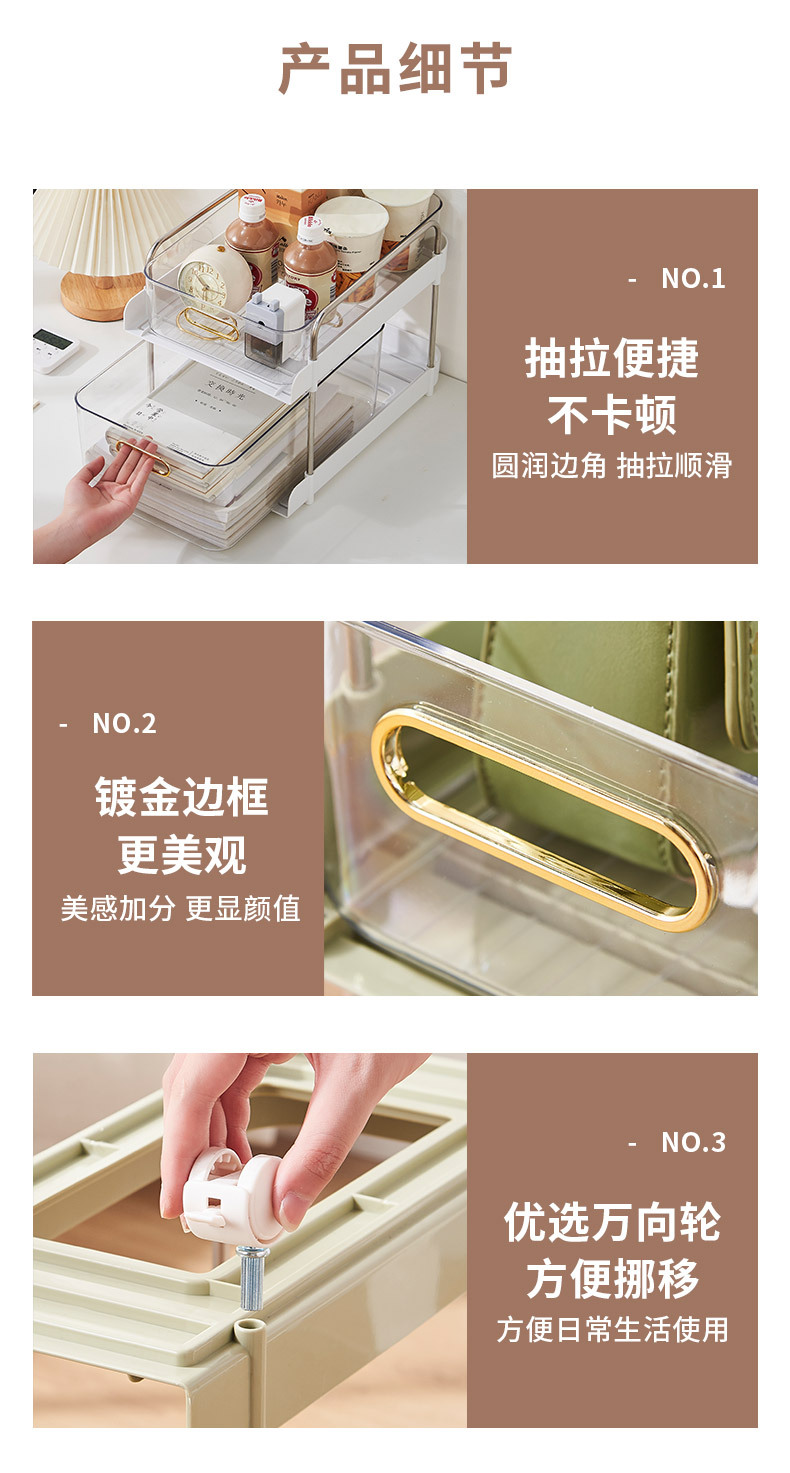 产品细节

- NO.1

抽拉便捷
不卡顿

圆润边角 抽拉顺滑

- NO.2

镀金边框
更美观

美感加分 更显颜值

- NO.3

优选万向轮
方便挪移

方便日常生活使用