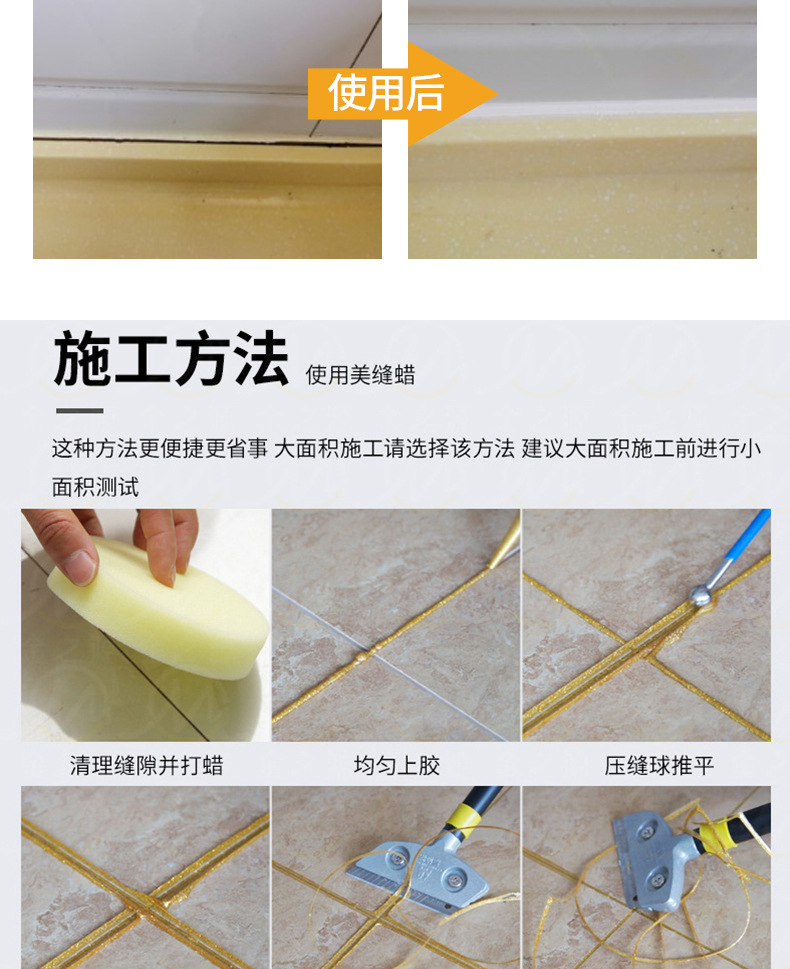 使用后

施工方法 使用美缝蜡

这种方法更便捷更省事 大面积施工请选择该方法 建议大面积施工前进行小面积测试

清理缝隙并打蜡

均匀上胶

压缝球推平