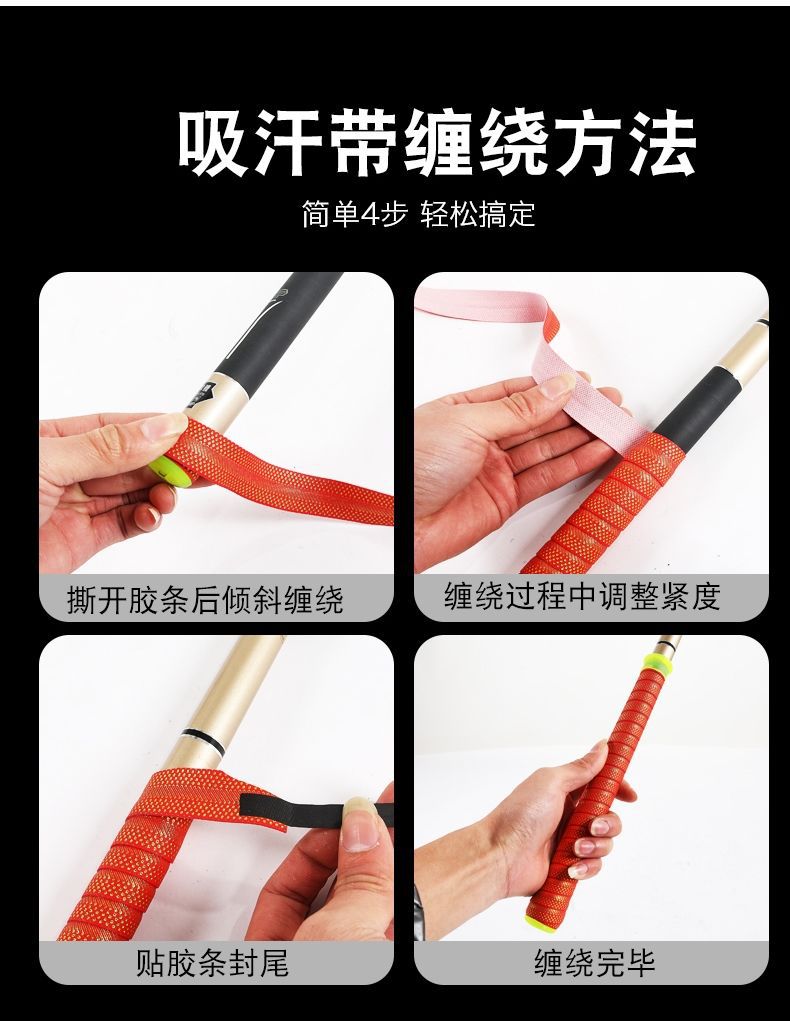 吸汗带缠绕方法

简单4步 轻松搞定

撕开胶条后倾斜缠绕

缠绕过程中调整紧度

贴胶条封尾

缠绕完毕