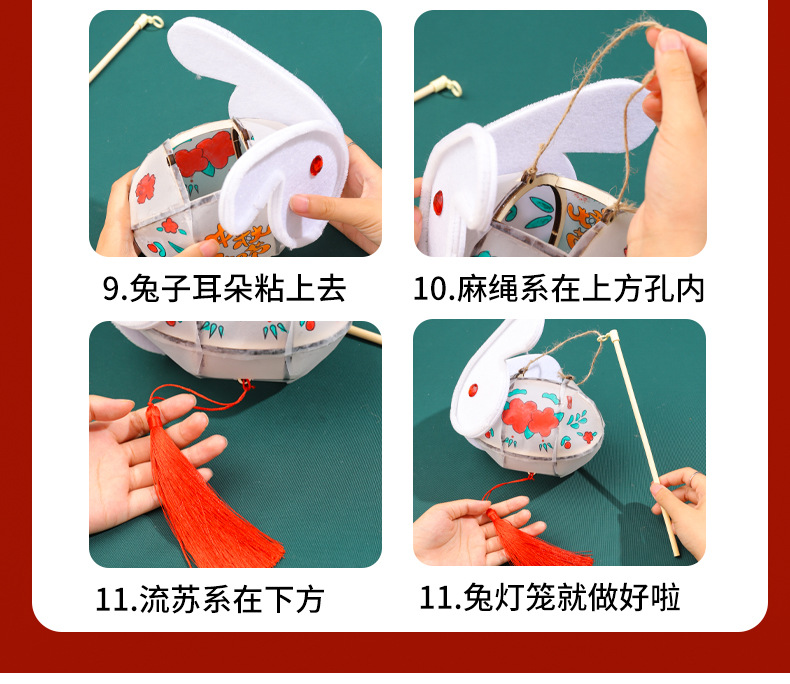 9.兔子耳朵粘上去

10.麻绳系在上方孔内

11.流苏系在下方

11.兔灯笼就做好啦