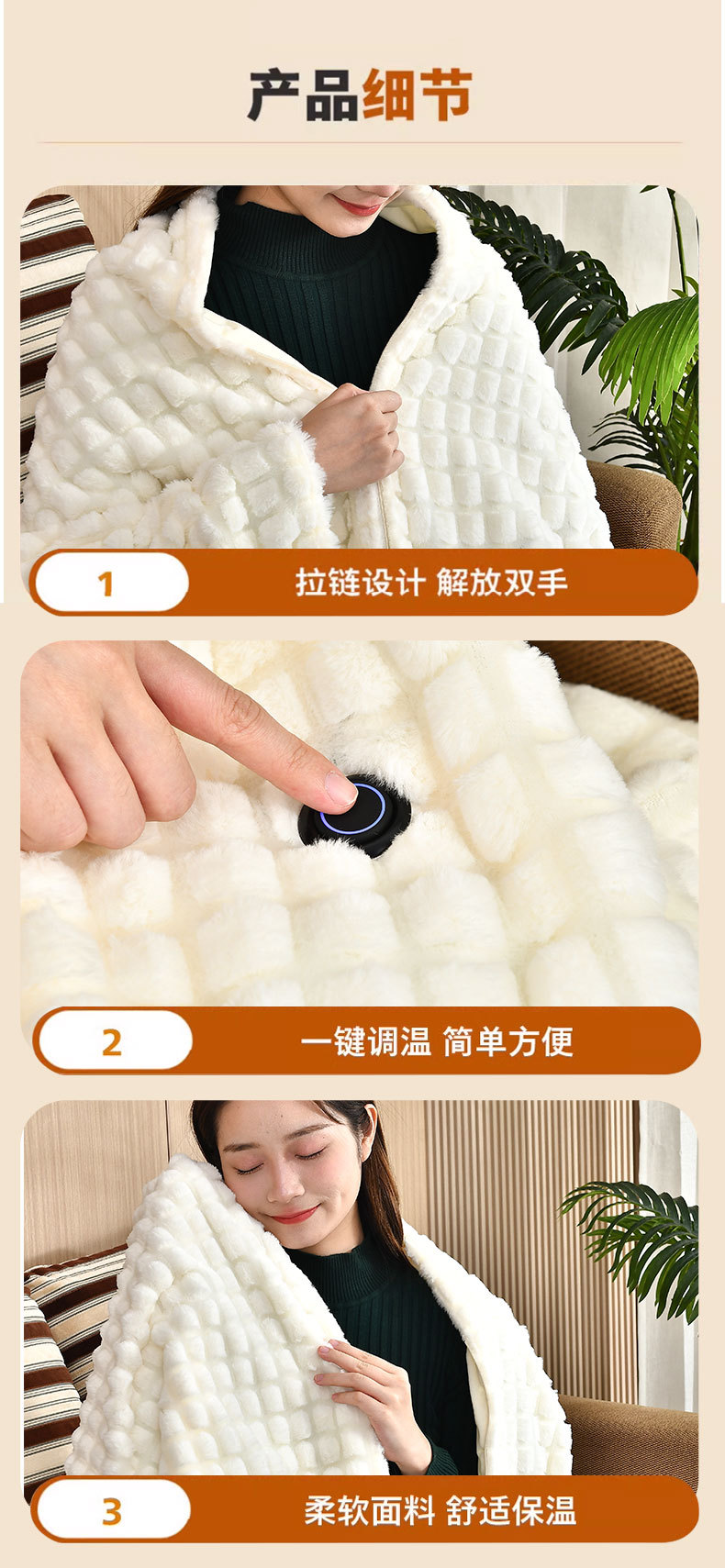 产品细节

1
拉链设计 解放双手

2
一键调温 简单方便

3
柔软面料 舒适保温