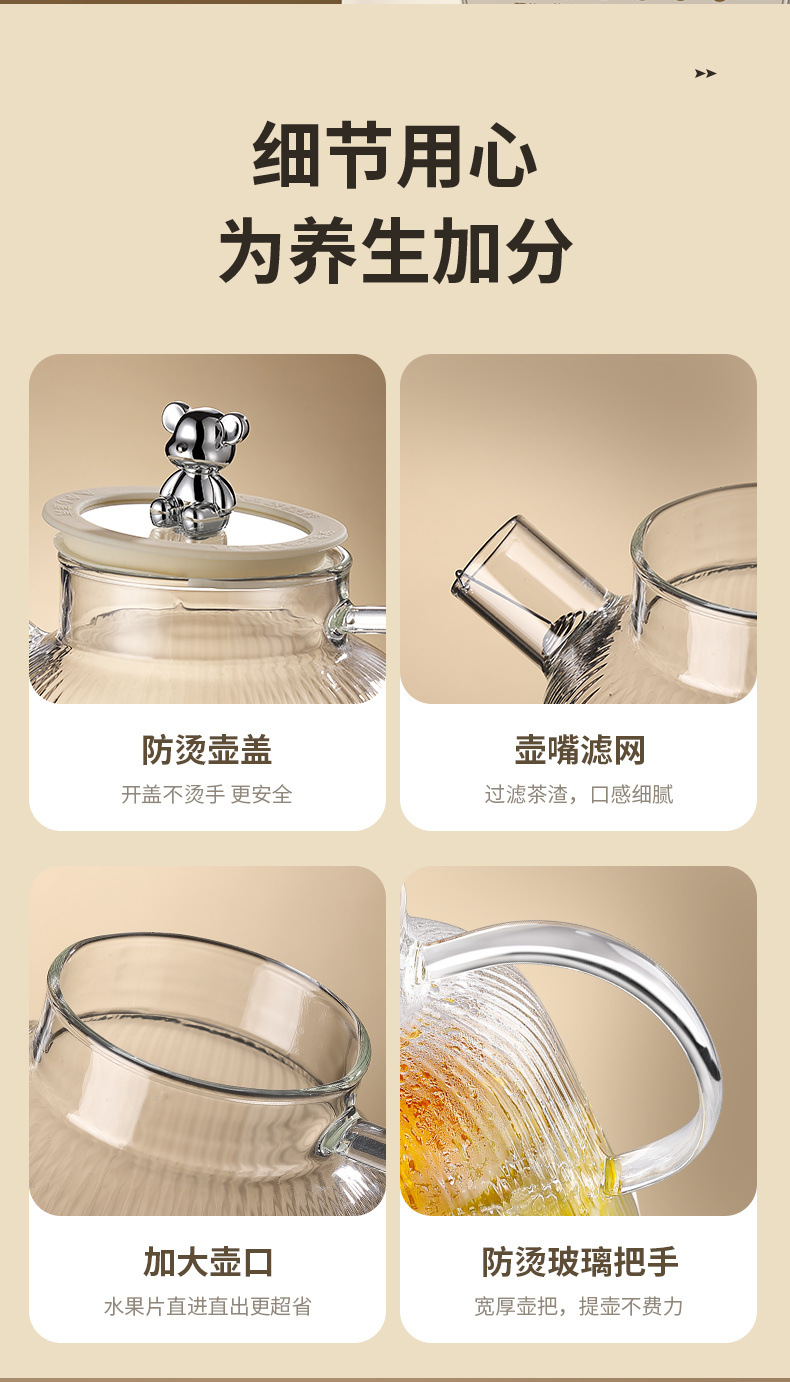 细节用心
为养生加分

防烫壶盖
开盖不烫手 更安全

壶嘴滤网
过滤茶渣，口感细腻

加大壶口
水果片直进直出更超省

防烫玻璃把手
宽厚壶把，提壶不费力