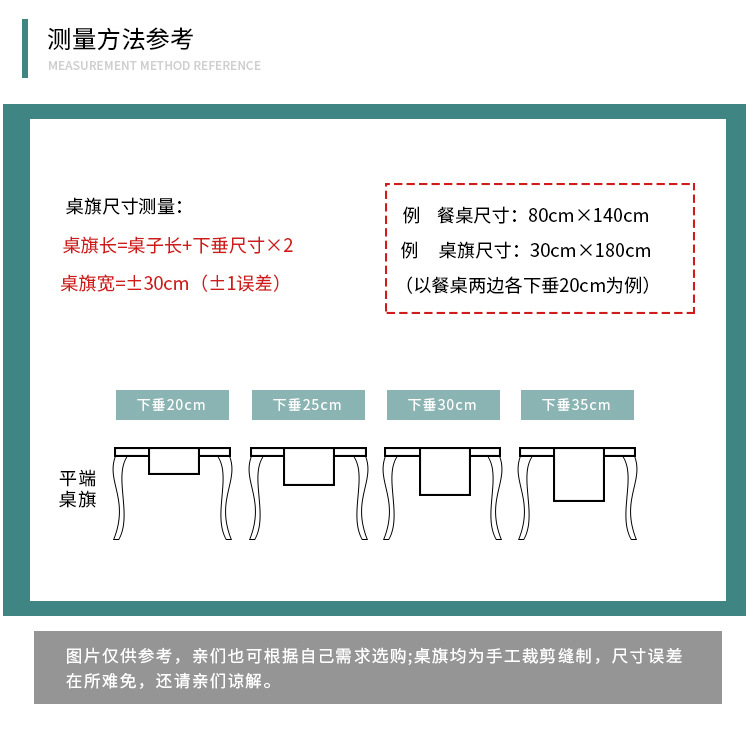 测量方法参考
MEASUREMENT METHOD REFERENCE

桌旗尺寸测量：
桌旗长=桌子长+下垂尺寸×2
桌旗宽=±30cm（±1误差）

例 餐桌尺寸：80cm×140cm
例 桌旗尺寸：30cm×180cm
（以餐桌两边各下垂20cm为例）

下垂20cm
下垂25cm
下垂30cm
下垂35cm

平端桌旗

图片仅供参考，亲们也可根据自己需求选购;桌旗均为手工裁剪缝制，尺寸误差在所难免，还请亲们谅解。