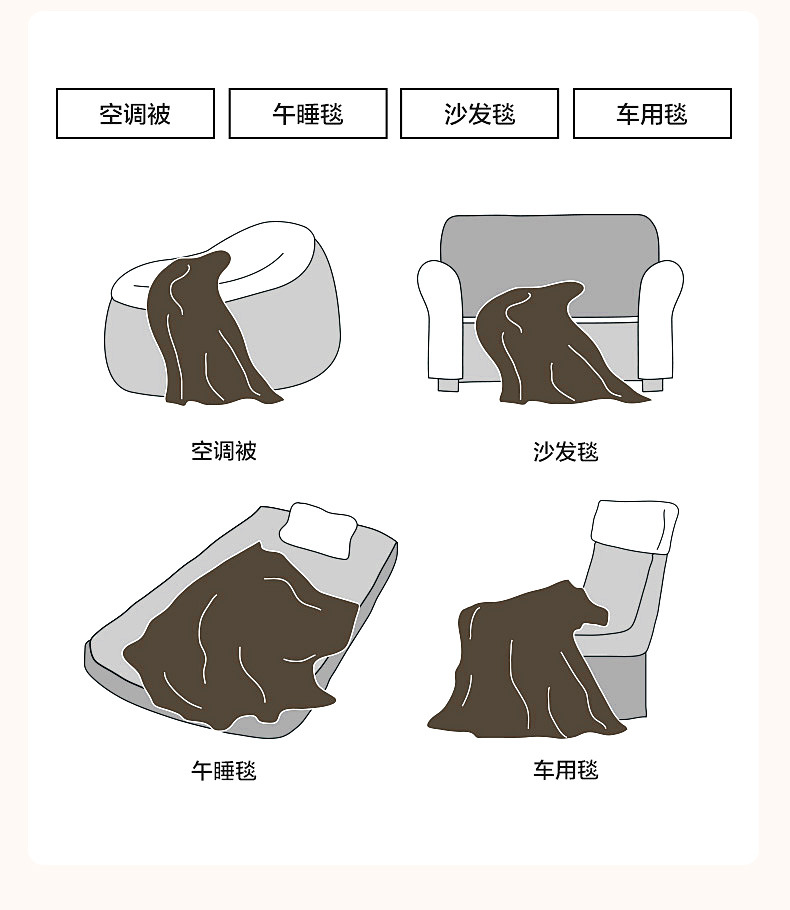 空调被 午睡毯 沙发毯 车用毯

空调被

沙发毯

午睡毯

车用毯