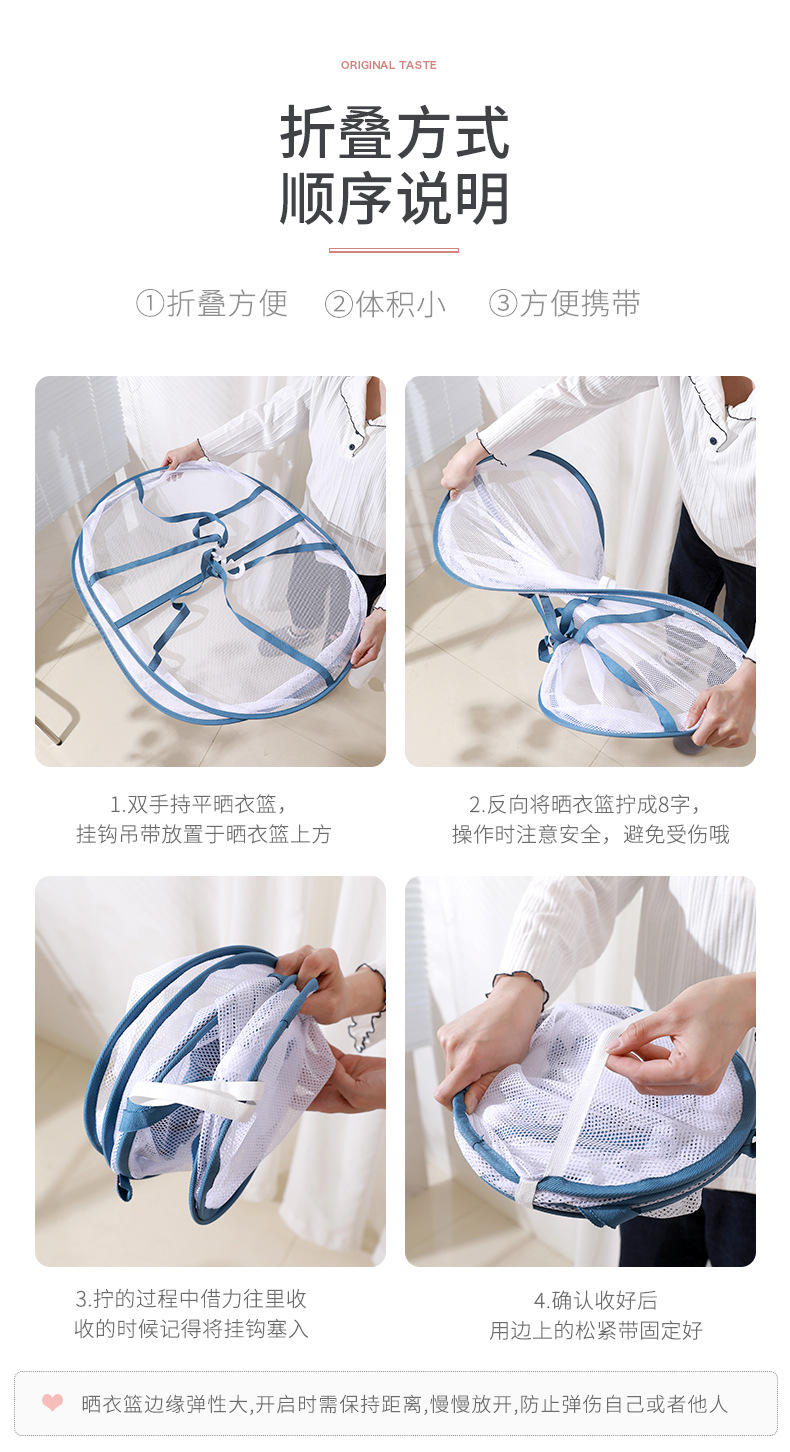 ORIGINAL TASTE

折叠方式
顺序说明

①折叠方便 ②体积小 ③方便携带

1.双手持平晒衣篮，
挂钩吊带放置于晒衣篮上方

2.反向将晒衣篮拧成8字，
操作时注意安全，避免受伤哦

3.拧的过程中借力往里收
收的时候记得将挂钩塞入

4.确认收好后
用边上的松紧带固定好

晒衣篮边缘弹性大,开启时需保持距离,慢慢放开,防止弹伤自己或者他人