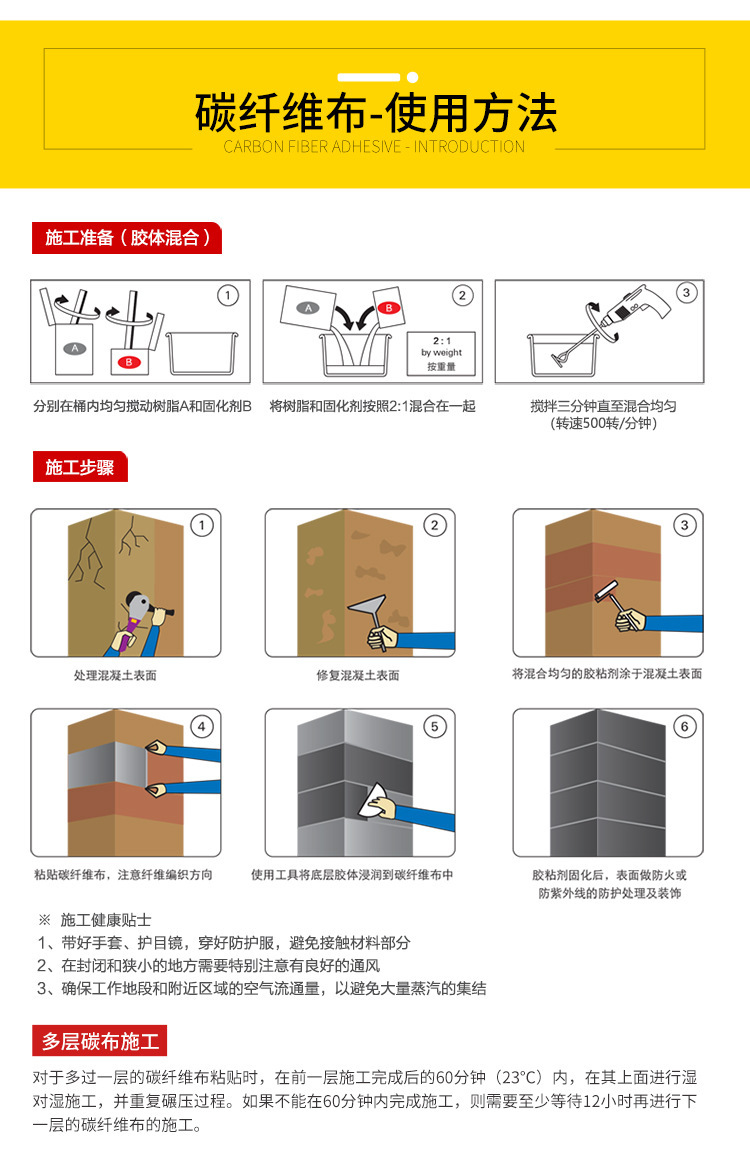 碳纤维布-使用方法
CARBON FIBER ADHESIVE - INTRODUCTION

施工准备（胶体混合）

1
A
B
分别在桶内均匀搅动树脂A和固化剂B

2
A
B
2 : 1
by weight
按重量
将树脂和固化剂按照2:1混合在一起

3
搅拌三分钟直至混合均匀
(转速500转/分钟)

施工步骤

1
处理混凝土表面

2
修复混凝土表面

3
将混合均匀的胶粘剂涂于混凝土表面

4
粘贴碳纤维布，注意纤维编织方向

5
使用工具将底层胶体浸润到碳纤维布中

6
胶粘剂固化后，表面做防火或防紫外线的防护处理及装饰

※ 施工健康贴士
1、带好手套、护目镜，穿好防护服，避免接触材料部分
2、在封闭和狭小的地方需要特别注意有良好的通风
3、确保工作地段和附近区域的空气流通量，以避免大量蒸汽的集结

多层碳布施工

对于多过一层的碳纤维布粘贴时，在前一层施工完成后的60分钟（23°C）内，在其上面进行湿对湿施工，并重复碾压过程。如果不能在60分钟内完成施工，则需要至少等待12小时再进行下一层的碳纤维布的施工。