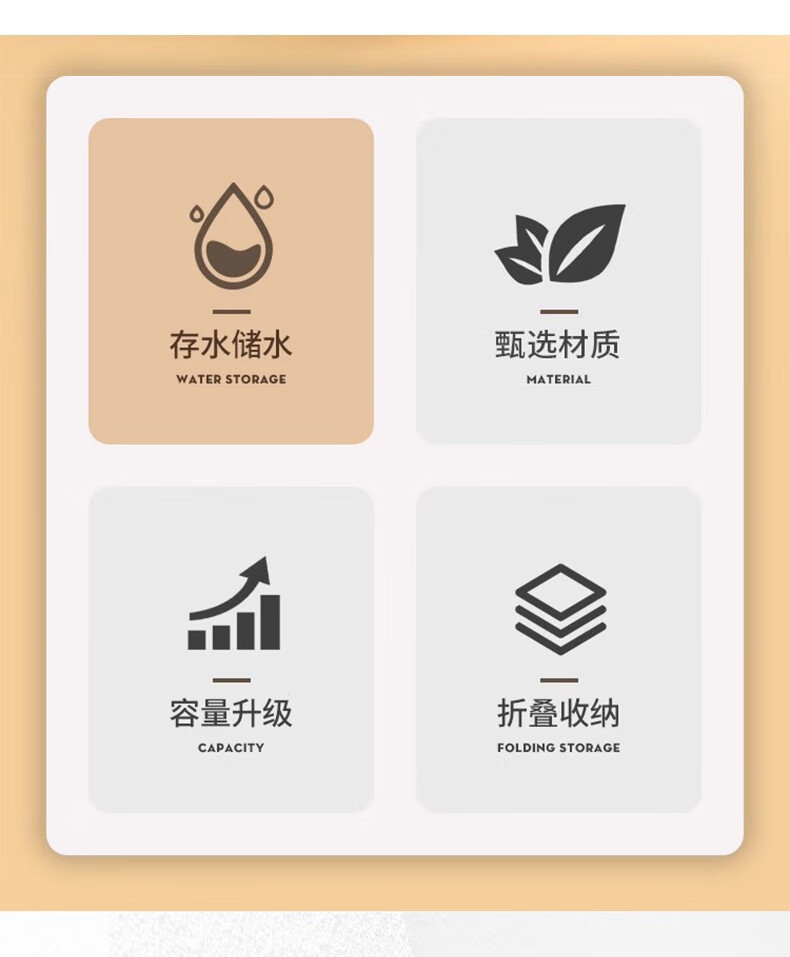 存水储水
WATER STORAGE

甄选材质
MATERIAL

容量升级
CAPACITY

折叠收纳
FOLDING STORAGE