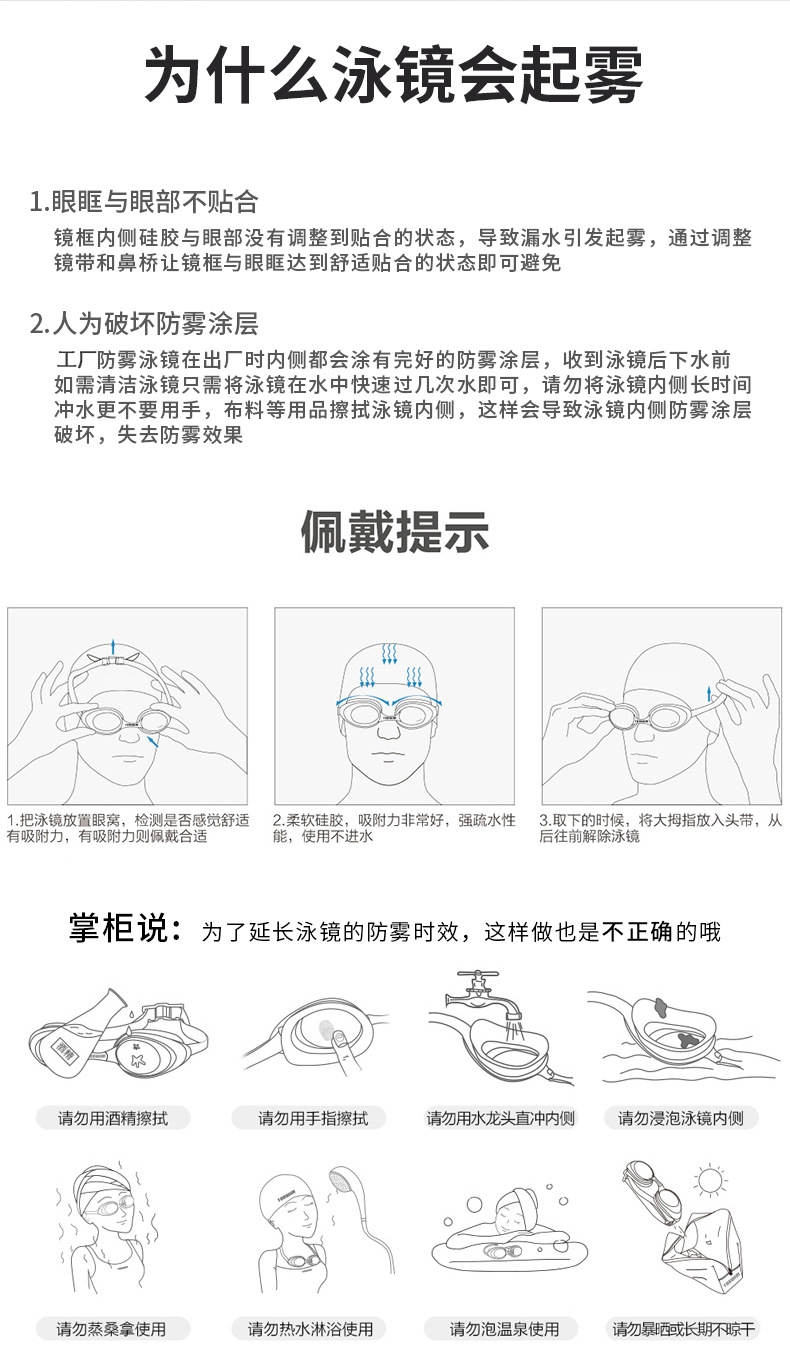 为什么泳镜会起雾

1.眼眶与眼部不贴合
镜框内侧硅胶与眼部没有调整到贴合的状态，导致漏水引发起雾，通过调整镜带和鼻桥让镜框与眼眶达到舒适贴合的状态即可避免

2.人为破坏防雾涂层
工厂防雾泳镜在出厂时内侧都会涂有完好的防雾涂层，收到泳镜后下水前如需清洁泳镜只需将泳镜在水中快速过几次水即可，请勿将泳镜内侧长时间冲水更不要用手，布料等用品擦拭泳镜内侧，这样会导致泳镜内侧防雾涂层破坏，失去防雾效果

佩戴提示

1.把泳镜放置眼窝，检测是否感觉舒适有吸附力，有吸附力则佩戴合适

2.柔软硅胶，吸附力非常好，强疏水性能，使用不进水

3.取下的时候，将大拇指放入头带，从后往前解除泳镜

掌柜说：为了延长泳镜的防雾时效，这样做也是不正确的哦

酒精

请勿用酒精擦拭

请勿用手指擦拭

请勿用水龙头直冲内侧

请勿浸泡泳镜内侧

请勿蒸桑拿使用

请勿热水淋浴使用

请勿泡温泉使用

请勿暴晒或长期不晾干