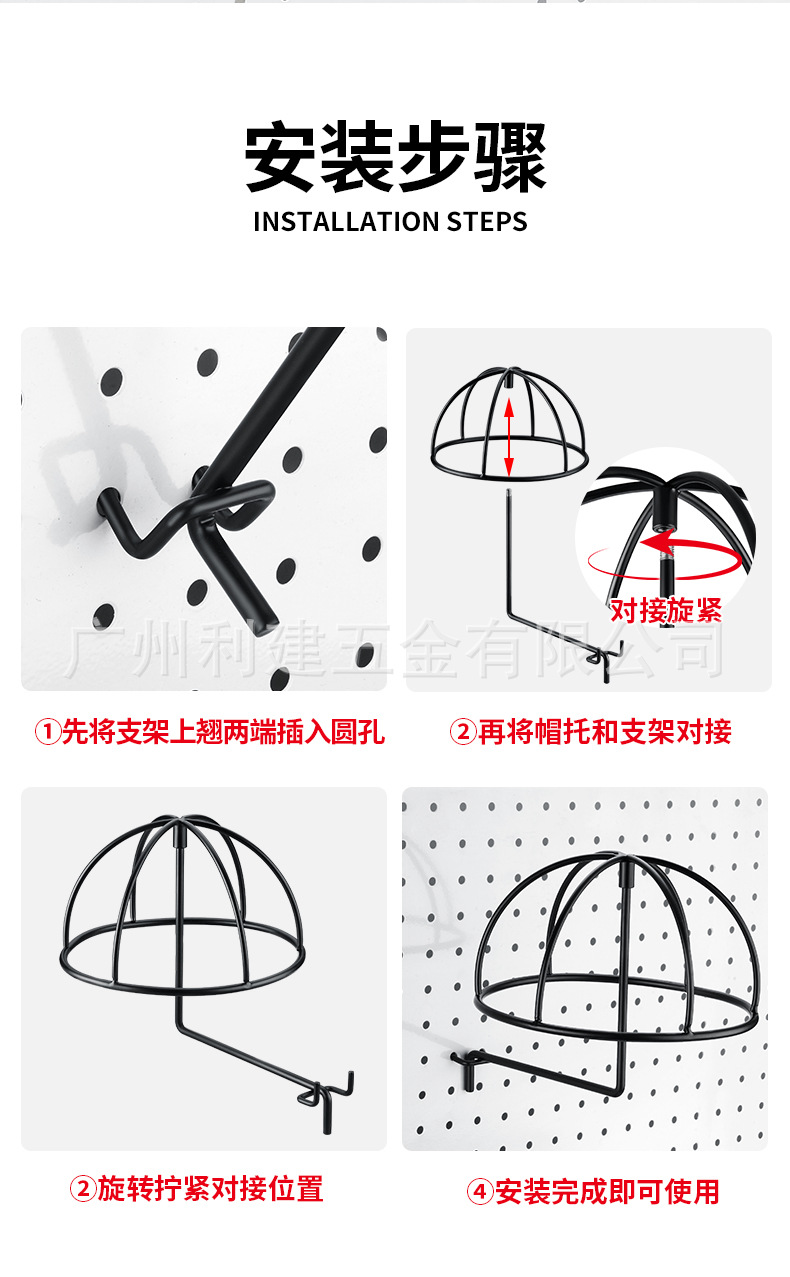 安装步骤
INSTALLATION STEPS

对接旋紧

广州利建五金有限公司

①先将支架上翘两端插入圆孔

②再将帽托和支架对接

②旋转拧紧对接位置

④安装完成即可使用