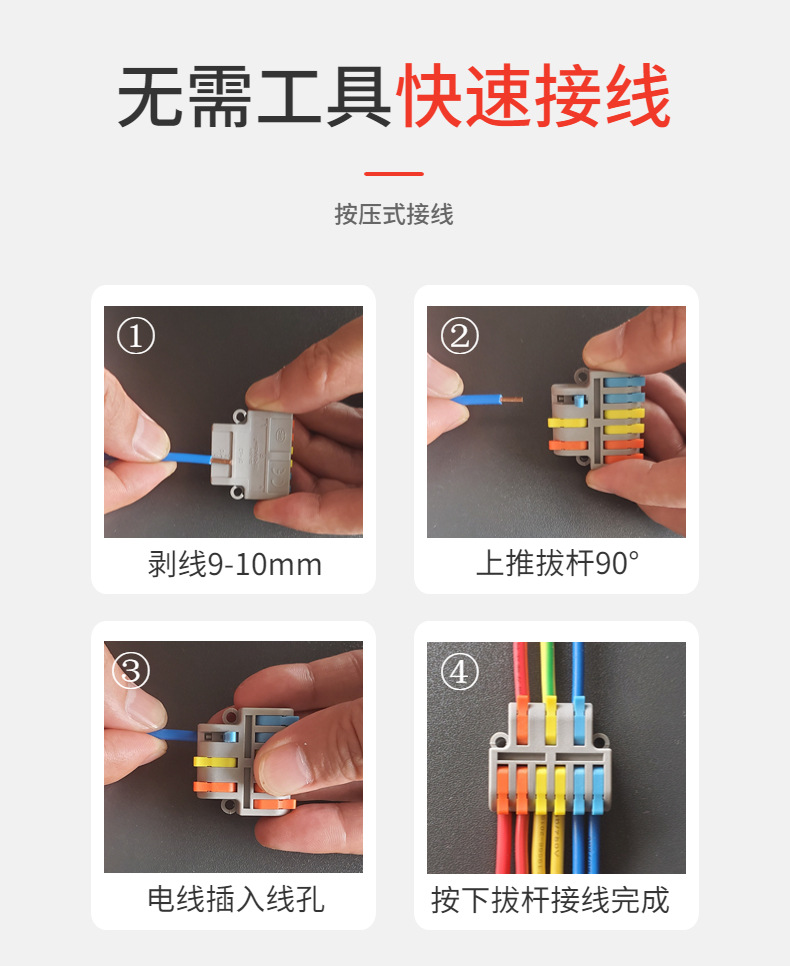 无需工具快速接线

按压式接线

①

剥线9-10mm

②

上推拔杆90°

③

电线插入线孔

④

按下拔杆接线完成