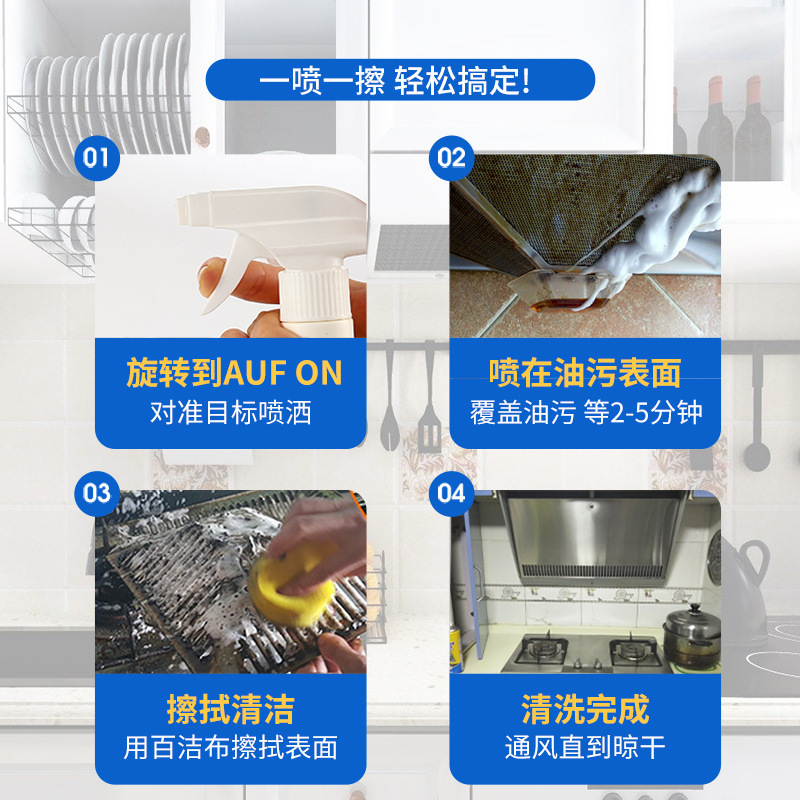 一喷一擦 轻松搞定!

01
旋转到AUF ON
对准目标喷洒

02
喷在油污表面
覆盖油污 等2-5分钟

03
擦拭清洁
用百洁布擦拭表面

04
清洗完成
通风直到晾干