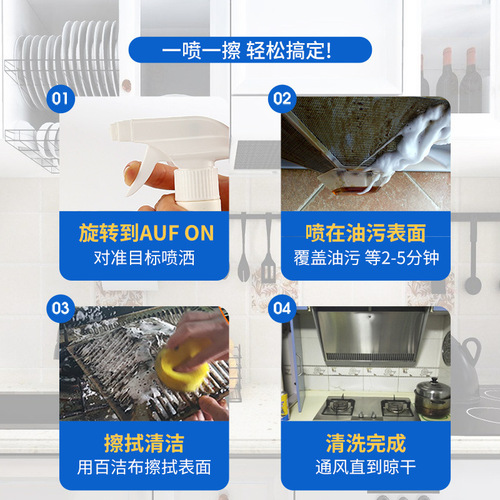 一喷一擦 轻松搞定!

01

旋转到AUF ON
对准目标喷洒

02

喷在油污表面
覆盖油污 等2-5分钟

03

擦拭清洁
用百洁布擦拭表面

04

清洗完成
通风直到晾干