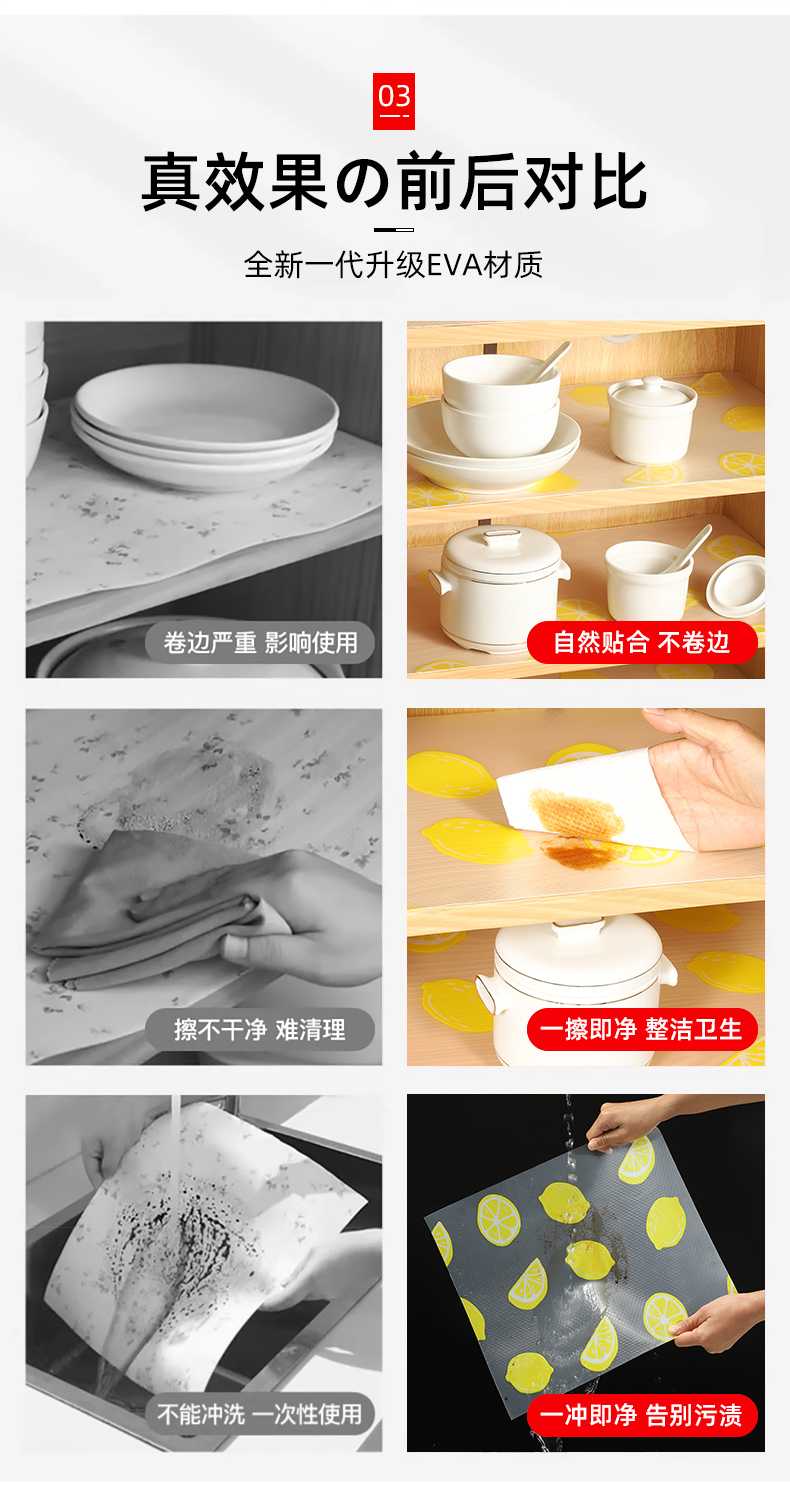 03

真效果の前后对比

全新一代升级EVA材质

卷边严重 影响使用

自然贴合 不卷边

擦不干净 难清理

一擦即净 整洁卫生

不能冲洗 一次性使用

一冲即净 告别污渍